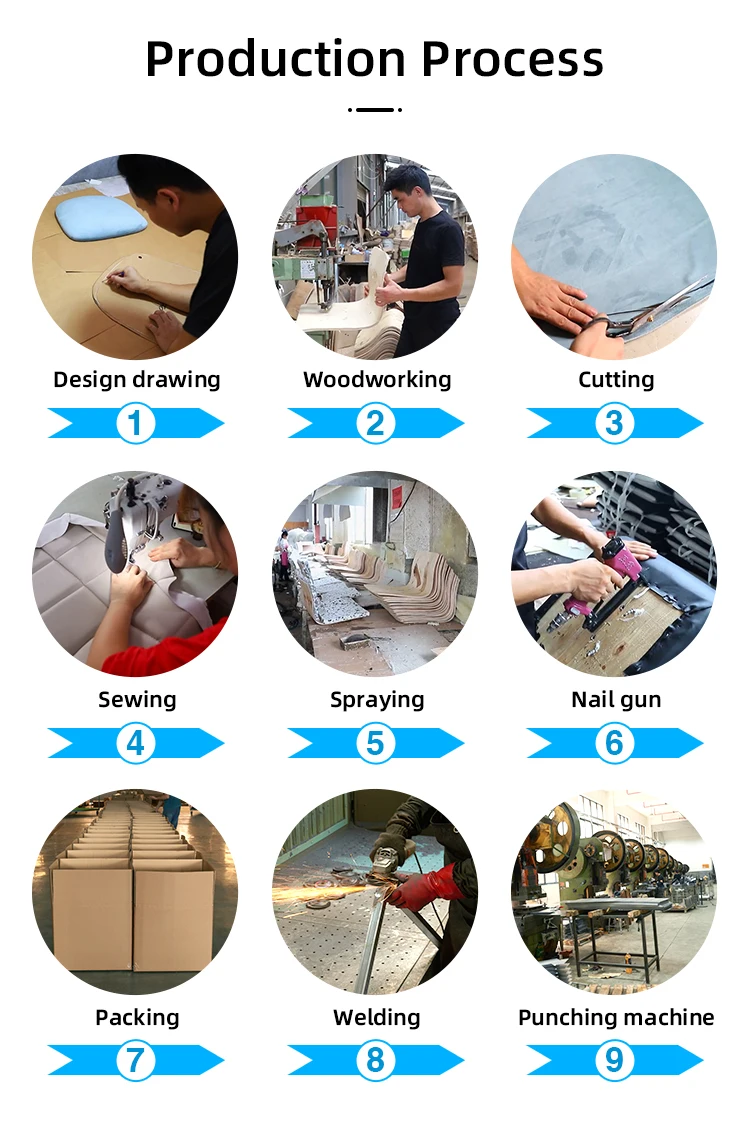 Production Process

Design drawing
1

Woodworking
2

Cutting
3

Sewing
4

Spraying
5

Nail gun
6

Packing
7

Welding
8

Punching machine
9