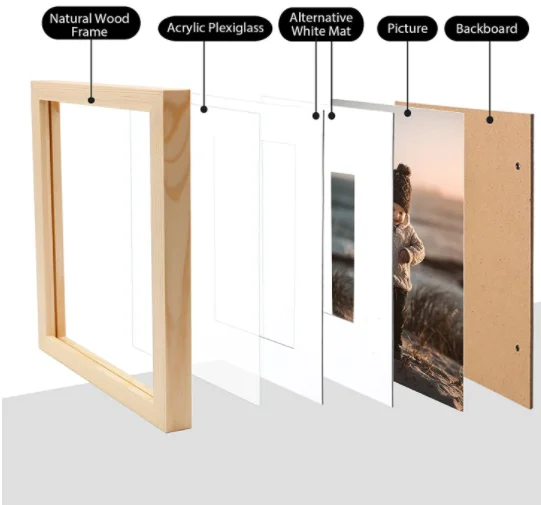 Natural Wood Frame

Acrylic Plexiglass

Alternative White Mat

Picture

Backboard