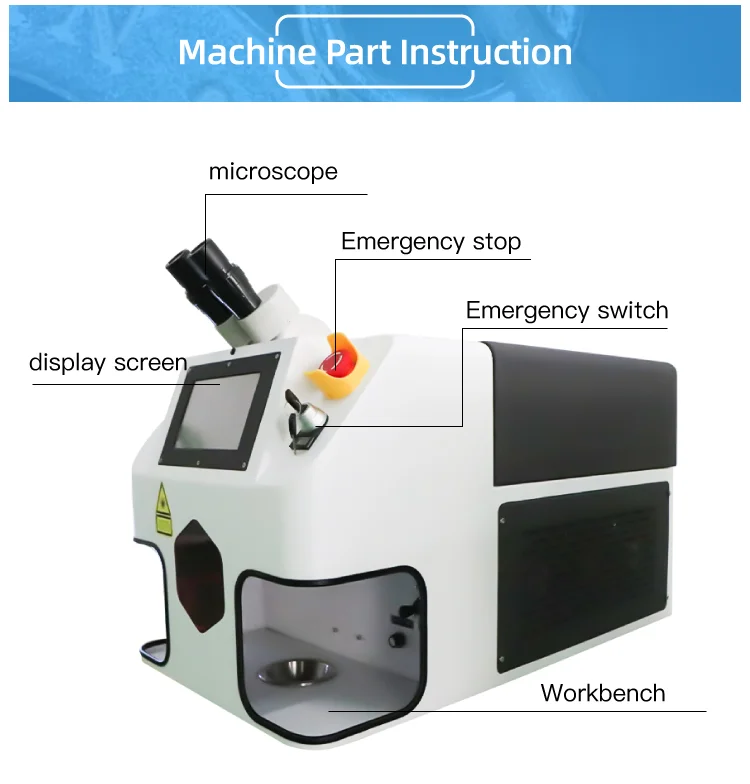 Machine Part Instruction

microscope

Emergency stop

Emergency switch

display screen

Workbench