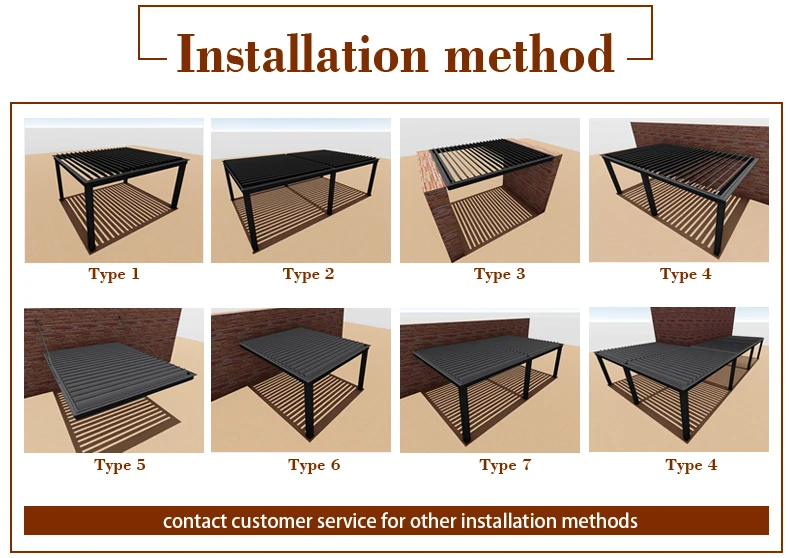 Installation method

Type 1

Type 2

Type 3

Type 4

Type 5

Type 6

Type 7

Type 4

contact customer service for other installation methods