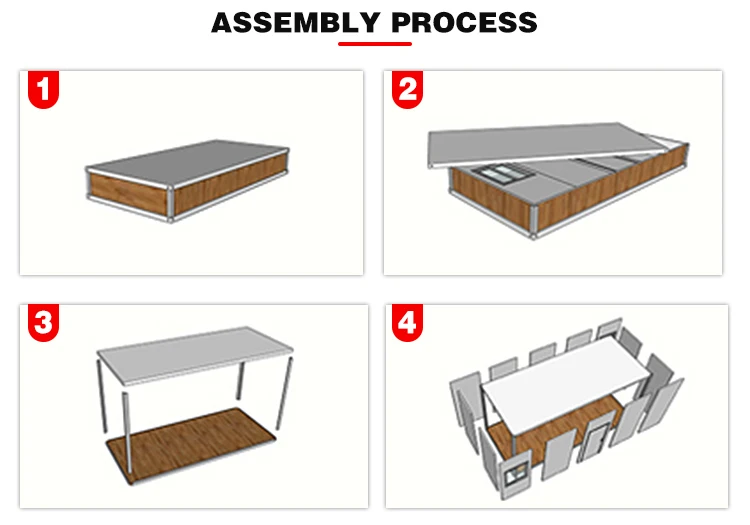 ASSEMBLY PROCESS

1

2

3

4