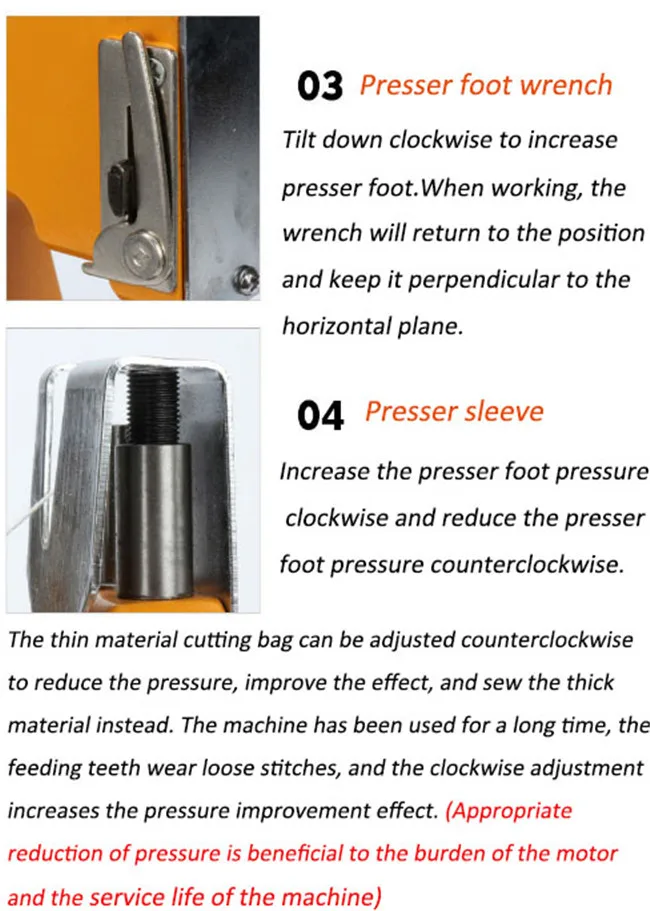 03 Presser foot wrench

Tilt down clockwise to increase presser foot.When working, the wrench will return to the position and keep it perpendicular to the horizontal plane.

04 Presser sleeve

Increase the presser foot pressure clockwise and reduce the presser foot pressure counterclockwise.

The thin material cutting bag can be adjusted counterclockwise to reduce the pressure, improve the effect, and sew the thick material instead. The machine has been used for a long time, the feeding teeth wear loose stitches, and the clockwise adjustment increases the pressure improvement effect. (Appropriate reduction of pressure is beneficial to the burden of the motor and the service life of the machine)