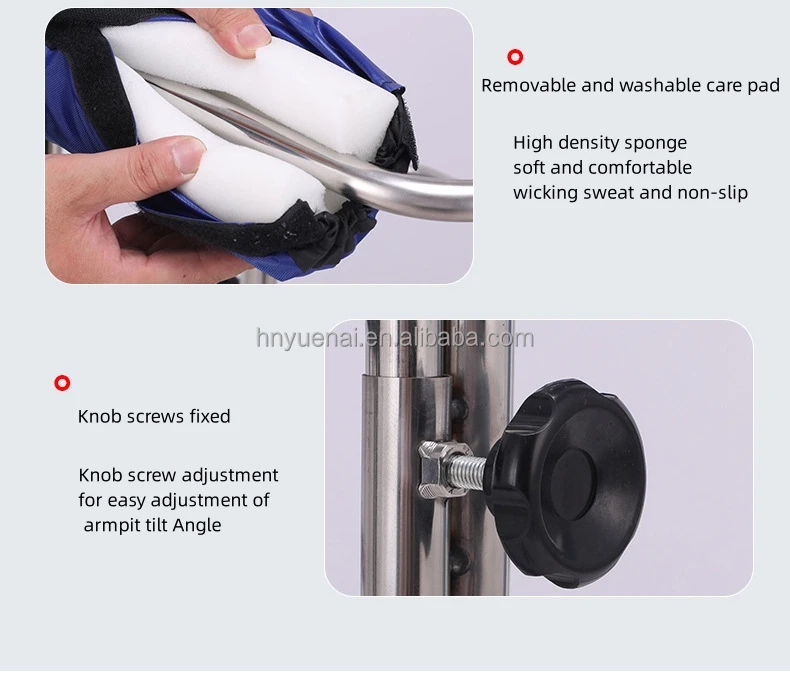 Removable and washable care pad

High density sponge
soft and comfortable
wicking sweat and non-slip

hnyuenai.en.alibaba.com

Knob screws fixed

Knob screw adjustment
for easy adjustment of
armpit tilt Angle