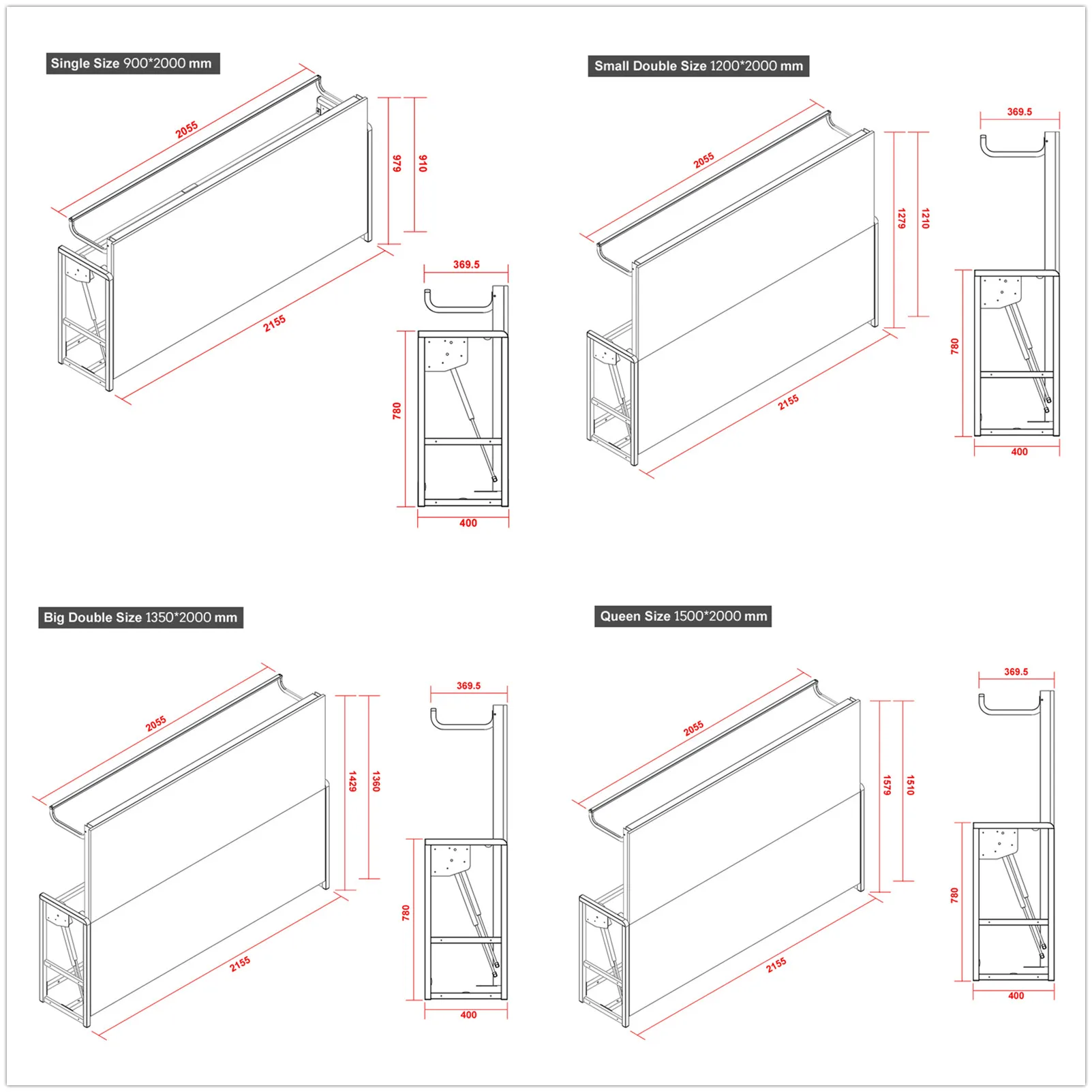 Single Size 900*2000 mm

2055
979
910
2155
369.5
780
400

Small Double Size 1200*2000 mm

2055
1279
1210
2155
369.5
780
400

Big Double Size 1350*2000 mm

2055
1429
1360
2155
369.5
780
400

Queen Size 1500*2000 mm

2055
1579
1510
2155
369.5
780
400