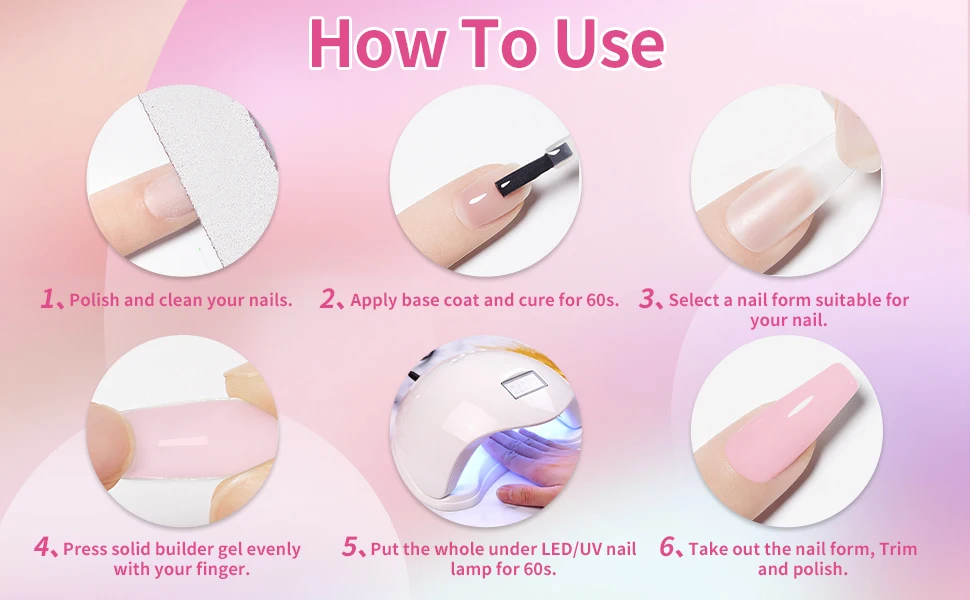 How To Use

1、Polish and clean your nails.

2、Apply base coat and cure for 60s.

3、Select a nail form suitable for your nail.

4、Press solid builder gel evenly with your finger.

5、Put the whole under LED/UV nail lamp for 60s.

6、Take out the nail form, Trim and polish.