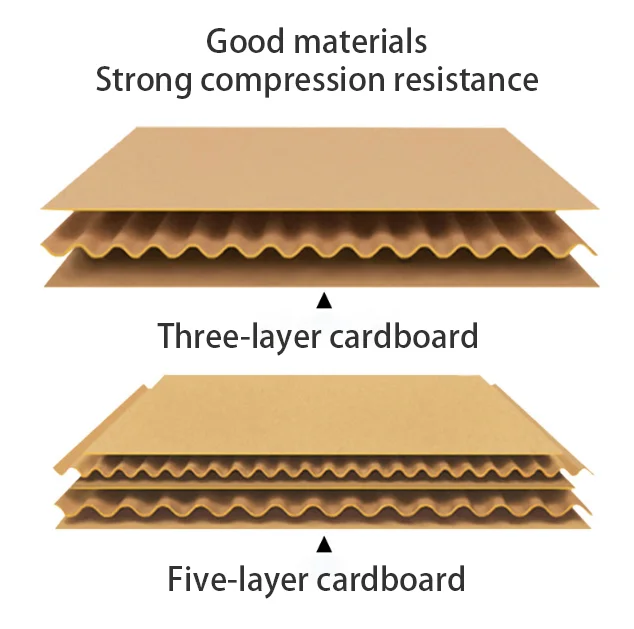 Good materials
Strong compression resistance

▲
Three-layer cardboard

▲
Five-layer cardboard