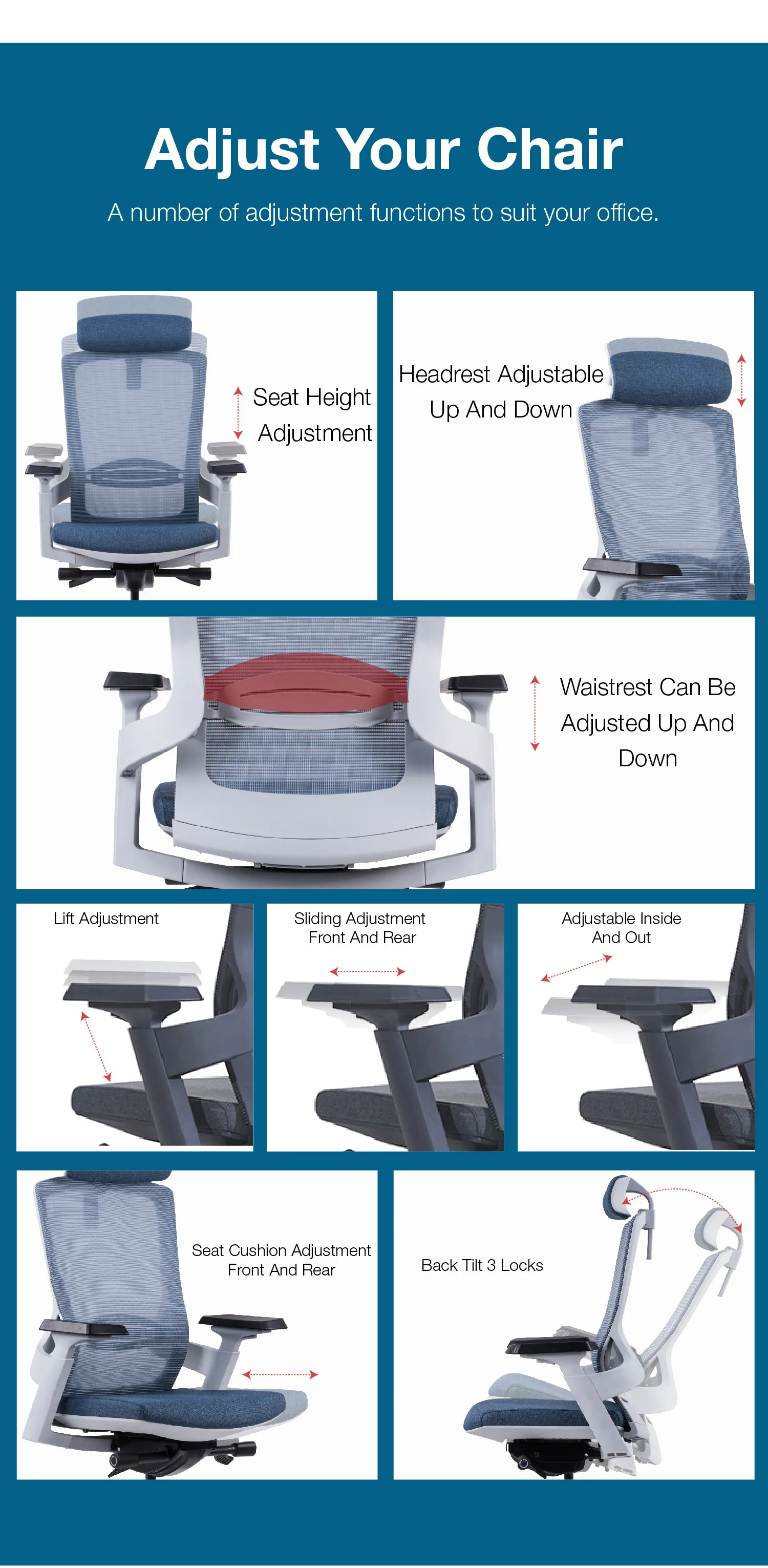 Adjust Your Chair

A number of adjustment functions to suit your office.

Seat Height Adjustment

Headrest Adjustable Up And Down

Waistrest Can Be Adjusted Up And Down

Lift Adjustment

Sliding Adjustment Front And Rear

Adjustable Inside And Out

Seat Cushion Adjustment Front And Rear

Back Tilt 3 Locks