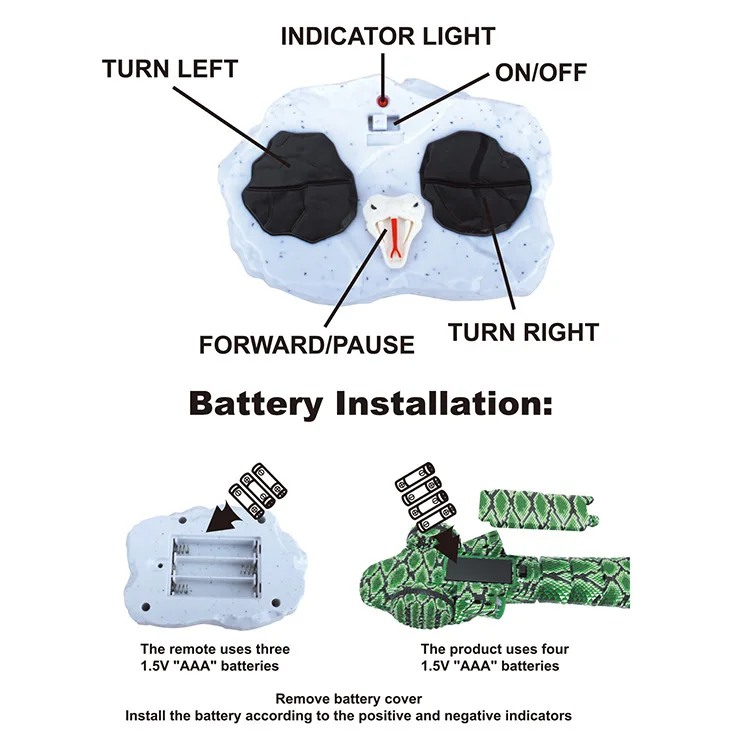 INDICATOR LIGHT

TURN LEFT

ON/OFF

FORWARD/PAUSE

TURN RIGHT

Battery Installation:

The remote uses three 1.5V "AAA" batteries

The product uses four 1.5V "AAA" batteries

Remove battery cover
Install the battery according to the positive and negative indicators