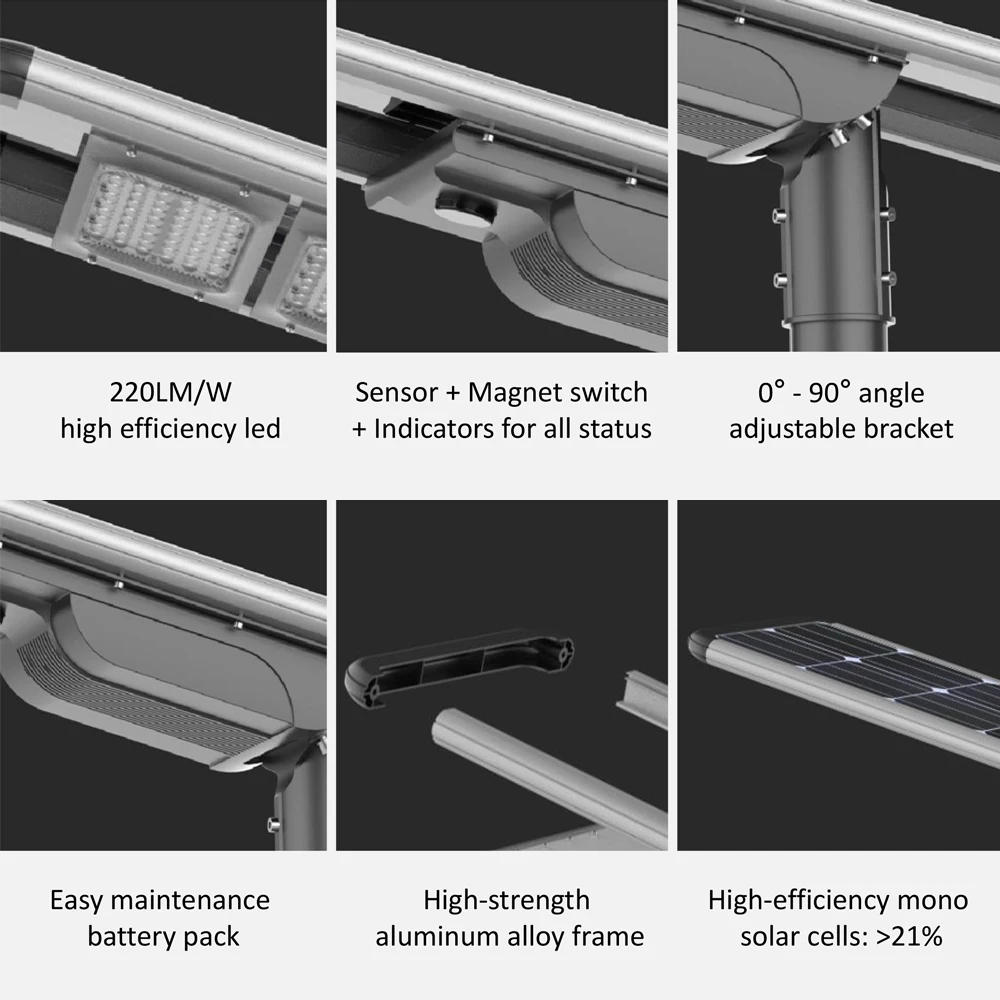 220LM/W
high efficiency led

Sensor + Magnet switch
+ Indicators for all status

0° - 90° angle
adjustable bracket

Easy maintenance
battery pack

High-strength
aluminum alloy frame

High-efficiency mono
solar cells: >21%