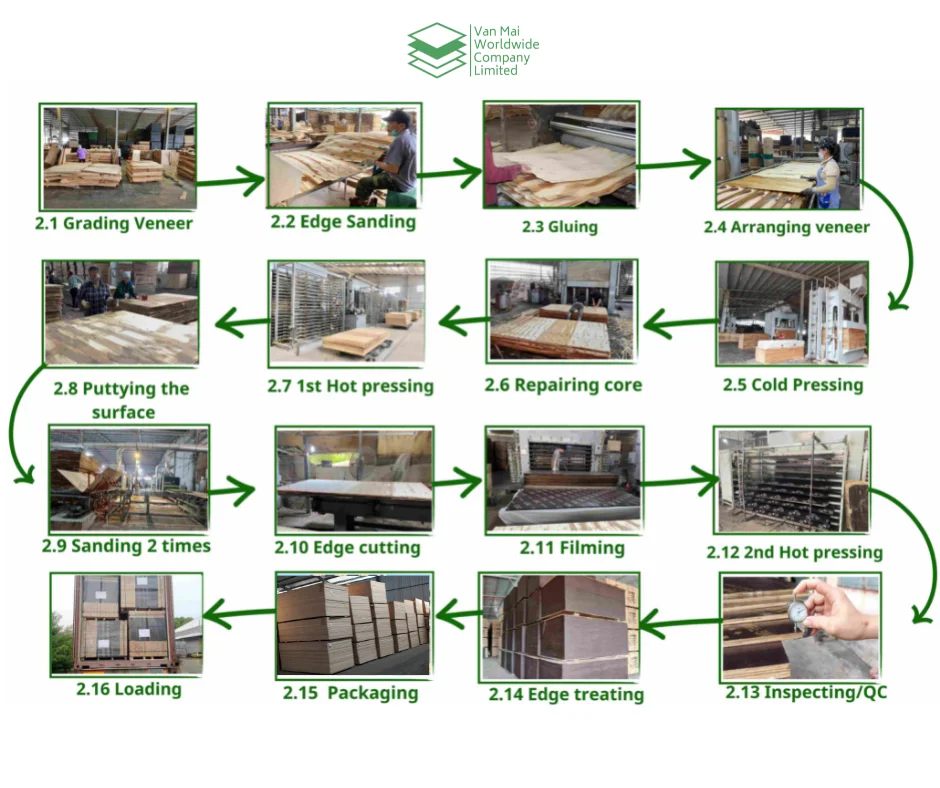 Van Mai Worldwide Company Limited

2.1 Grading Veneer

2.2 Edge Sanding

2.3 Gluing

2.4 Arranging veneer

2.5 Cold Pressing

2.6 Repairing core

2.7 1st Hot pressing

2.8 Puttying the surface

2.9 Sanding 2 times

2.10 Edge cutting

2.11 Filming

2.12 2nd Hot pressing

2.13 Inspecting/QC

2.14 Edge treating

2.15 Packaging

2.16 Loading