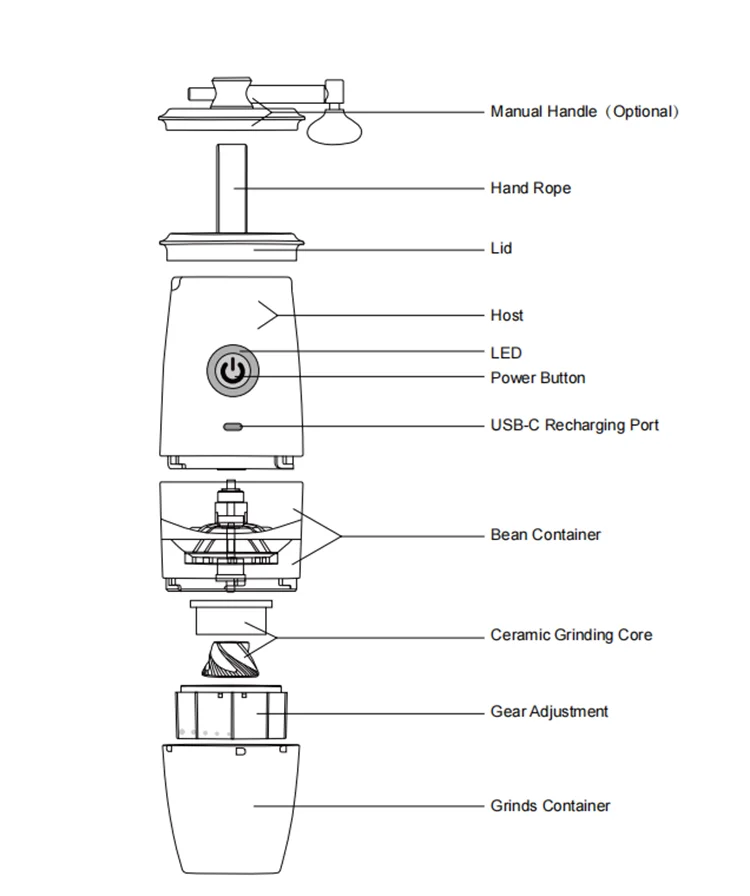 Manual Handle（Optional）

Hand Rope

Lid

Host

LED

Power Button

USB-C Recharging Port

Bean Container

Ceramic Grinding Core

Gear Adjustment

Grinds Container