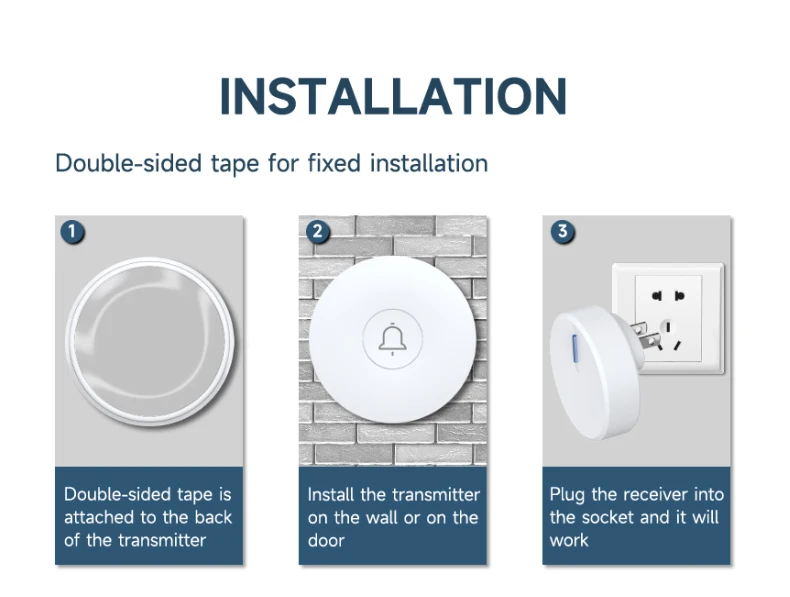 INSTALLATION

Double-sided tape for fixed installation

1

Double-sided tape is attached to the back of the transmitter

2

Install the transmitter on the wall or on the door

3

Plug the receiver into the socket and it will work