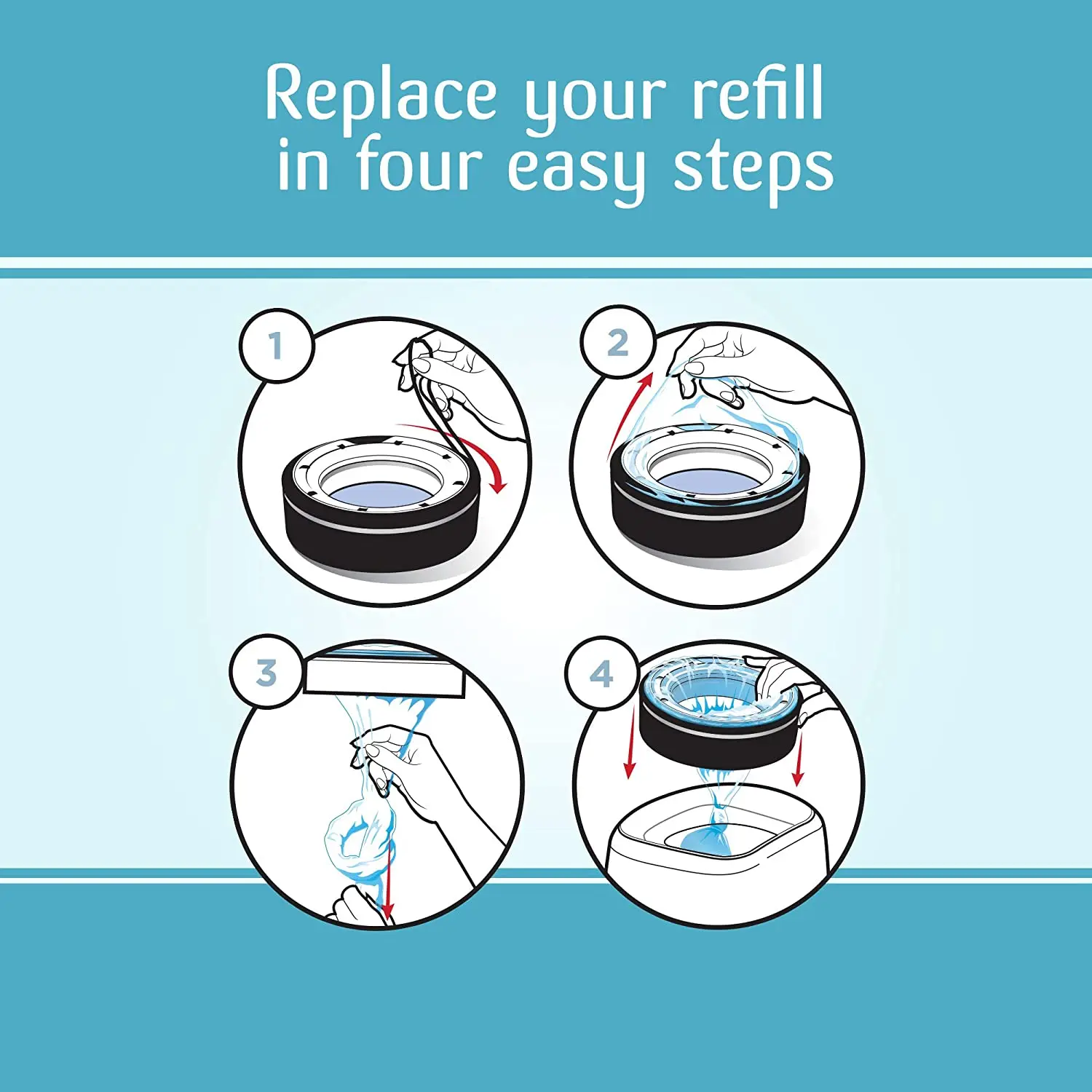 Replace your refill in four easy steps

1

2

3

4