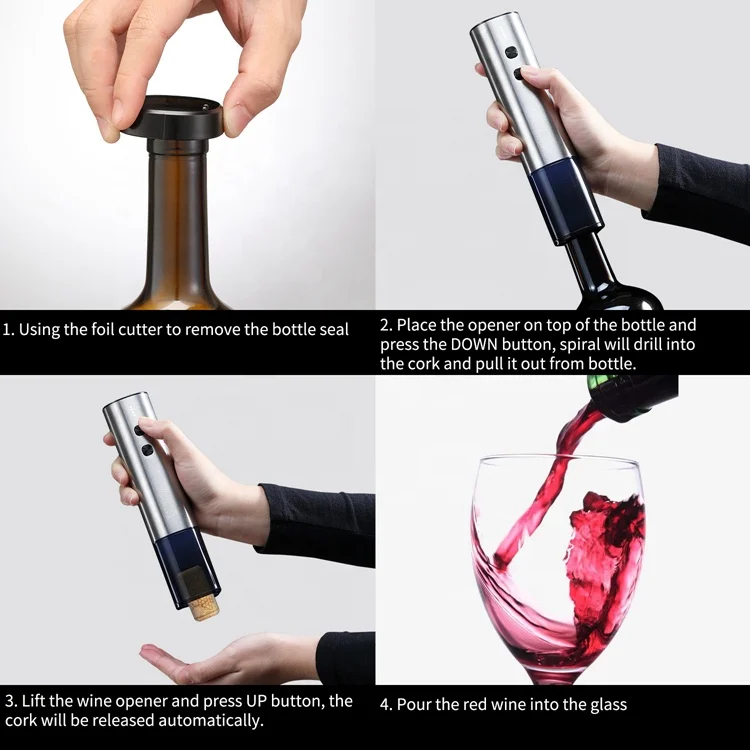 1. Using the foil cutter to remove the bottle seal

2. Place the opener on top of the bottle and press the DOWN button, spiral will drill into the cork and pull it out from bottle.

3. Lift the wine opener and press UP button, the cork will be released automatically.

4. Pour the red wine into the glass