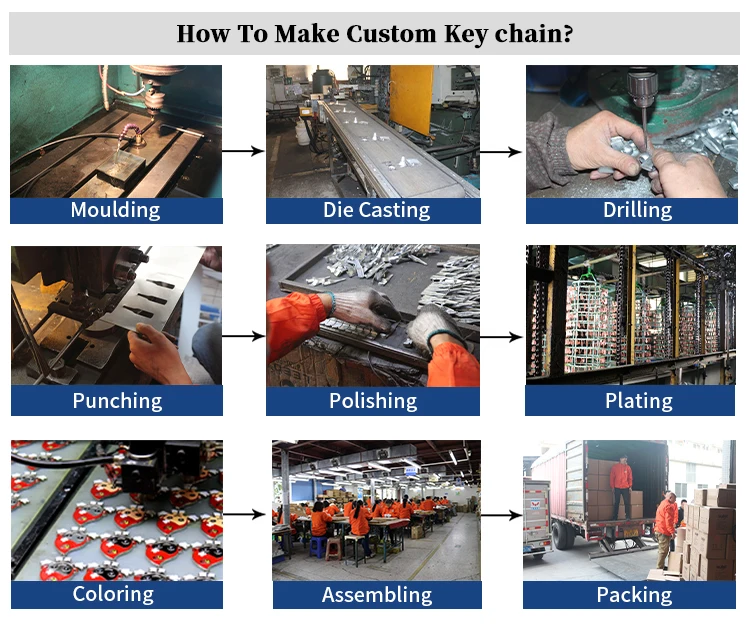 How To Make Custom Key chain?

Moulding

Die Casting

Drilling

Punching

Polishing

Plating

Coloring

Assembling

Packing