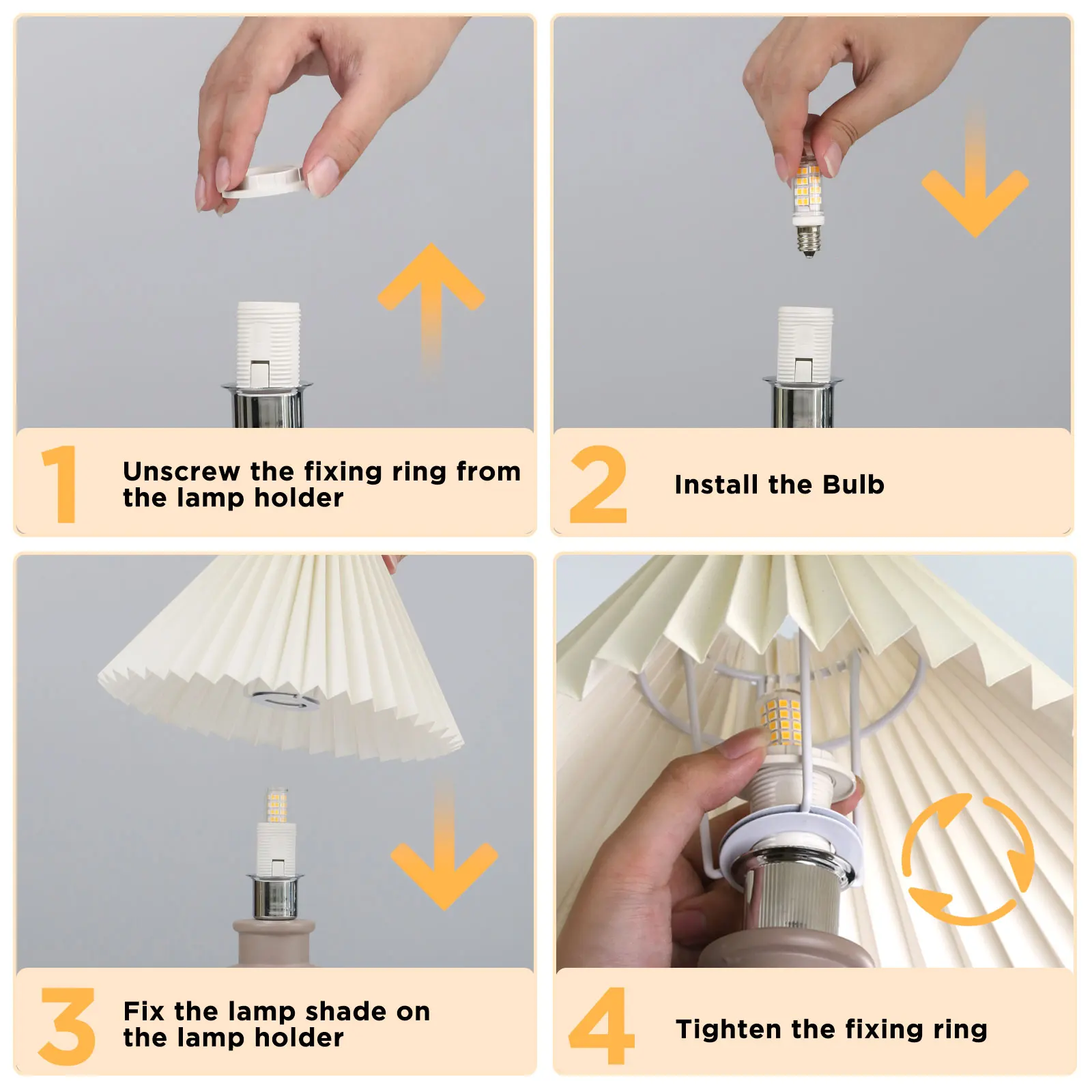 1
Unscrew the fixing ring from the lamp holder

2
Install the Bulb

3
Fix the lamp shade on the lamp holder

4
Tighten the fixing ring