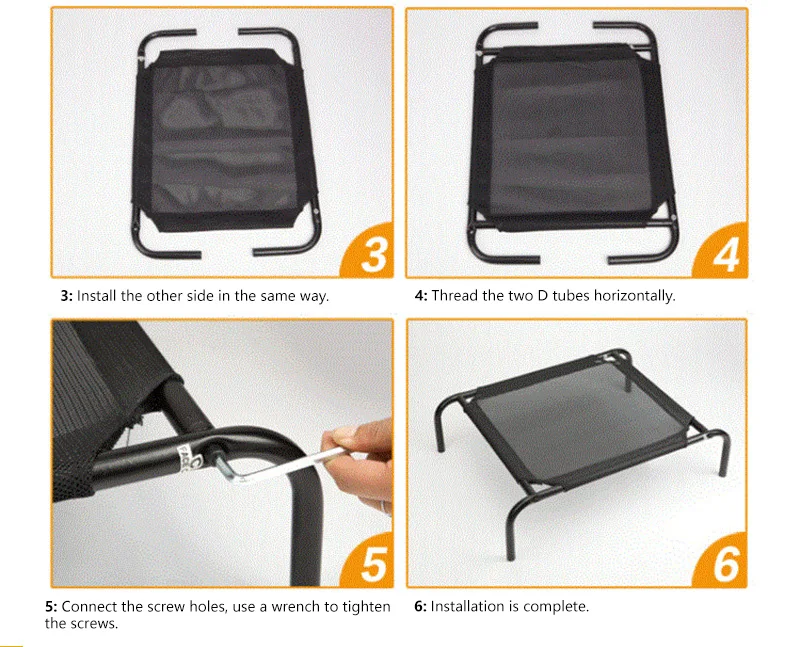 3

3: Install the other side in the same way.

4

4: Thread the two D tubes horizontally.

5

5: Connect the screw holes, use a wrench to tighten the screws.

6

6: Installation is complete.