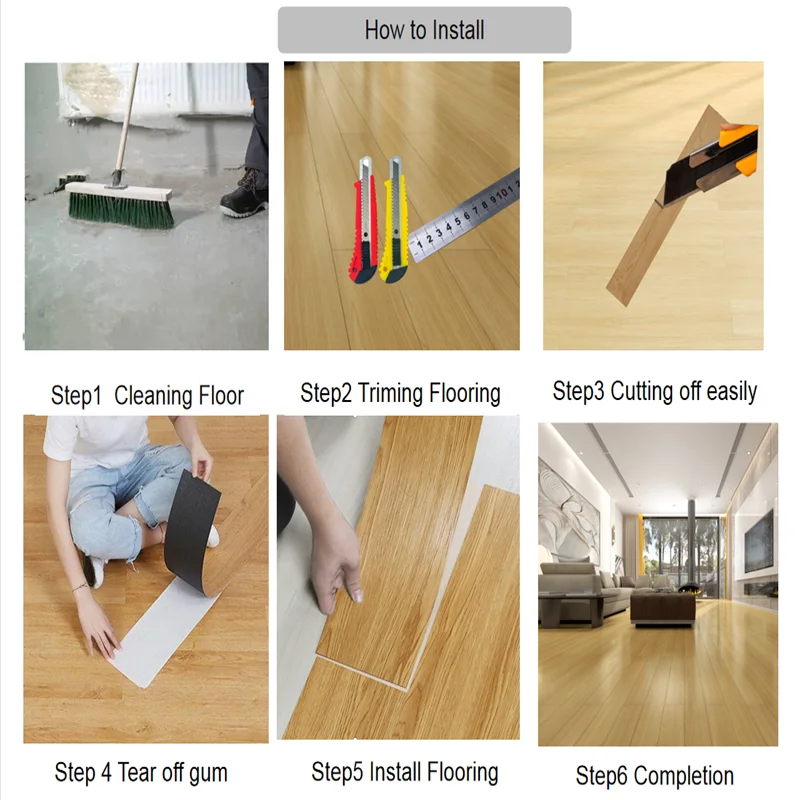 How to Install

1 2 3 4 5 6 7 8 9 10 1

Step1 Cleaning Floor

Step2 Triming Flooring

Step3 Cutting off easily

Step 4 Tear off gum

Step5 Install Flooring

Step6 Completion