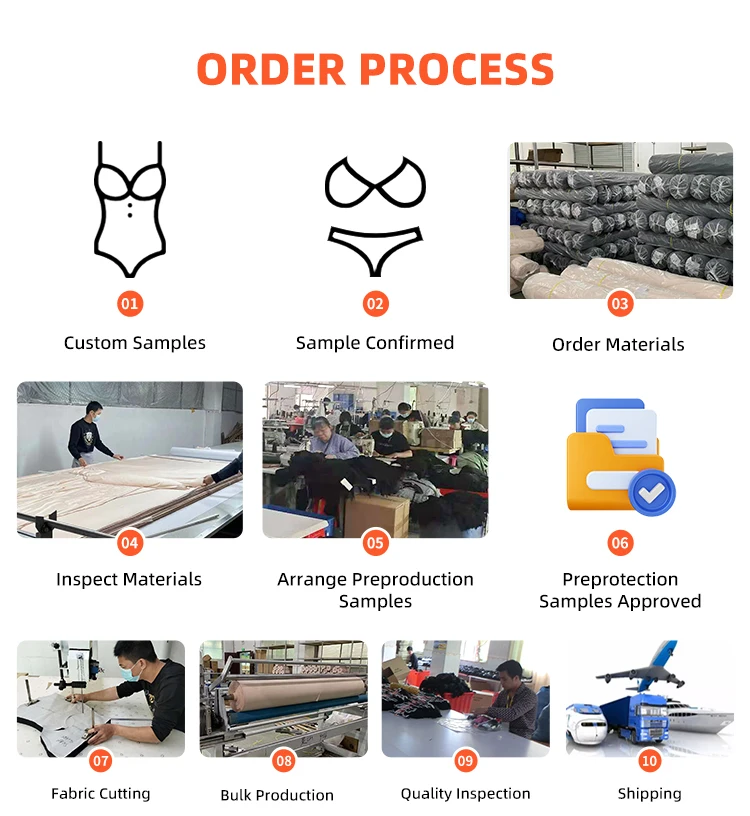 ORDER PROCESS

01
Custom Samples

02
Sample Confirmed

03
Order Materials

04
Inspect Materials

05
Arrange Preproduction Samples

06
Preprotection Samples Approved

07
Fabric Cutting

08
Bulk Production

09
Quality Inspection

10
Shipping