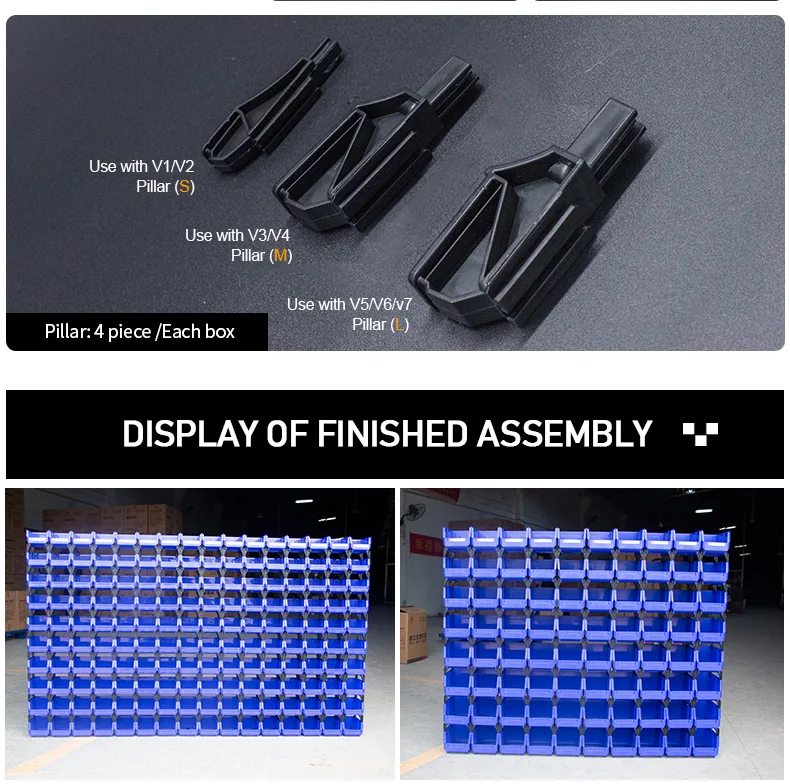 Use with V1/V2
Pillar (S)

Use with V3/V4
Pillar (M)

Use with V5/V6/v7
Pillar (L)

Pillar: 4 piece /Each box

DISPLAY OF FINISHED ASSEMBLY