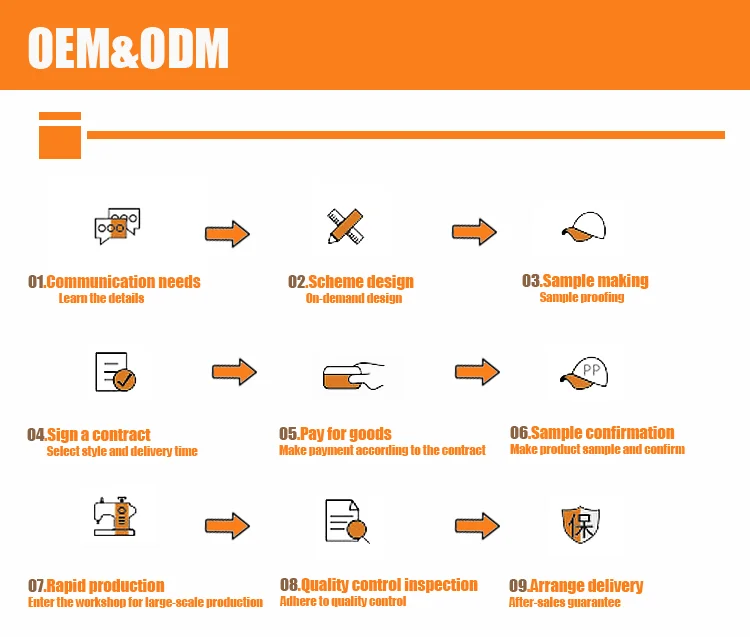 OEM&ODM

01.Communication needs
Learn the details

02.Scheme design
On-demand design

03.Sample making
Sample proofing

04.Sign a contract
Select style and delivery time

05.Pay for goods
Make payment according to the contract

PP

06.Sample confirmation
Make product sample and confirm

07.Rapid production
Enter the workshop for large-scale production

08.Quality control inspection
Adhere to quality control

保

09.Arrange delivery
After-sales guarantee