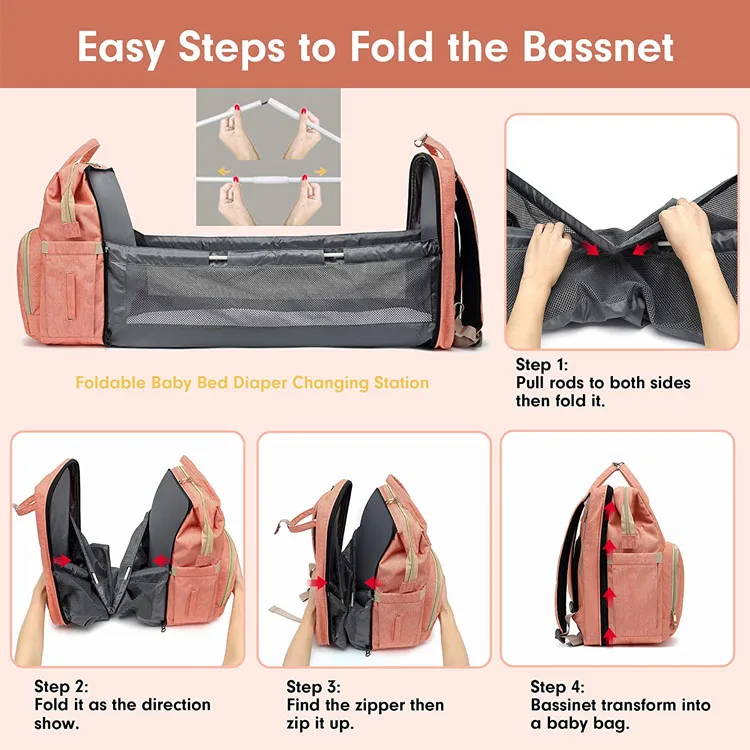 Easy Steps to Fold the Bassnet

Foldable Baby Bed Diaper Changing Station

Step 1:
Pull rods to both sides then fold it.

Step 2:
Fold it as the direction show.

Step 3:
Find the zipper then zip it up.

Step 4:
Bassinet transform into a baby bag.