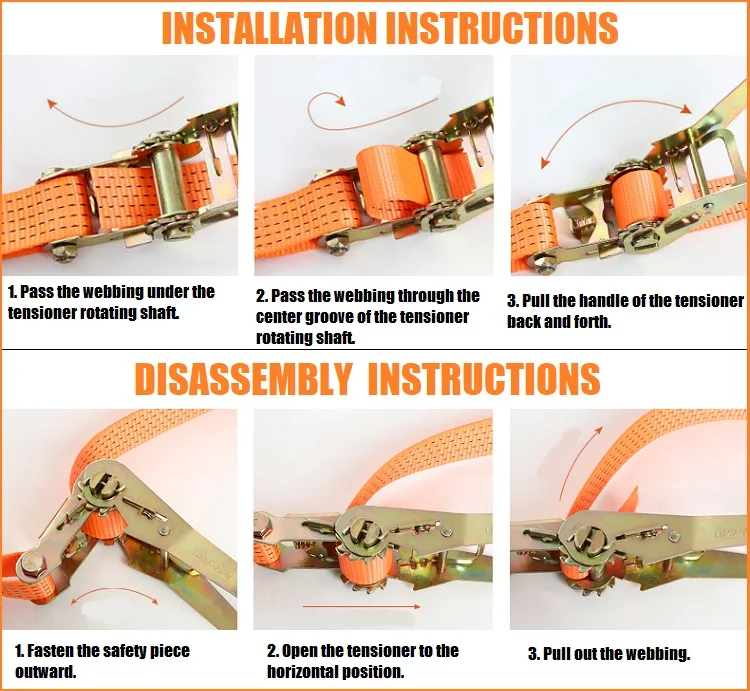 INSTALLATION INSTRUCTIONS

1. Pass the webbing under the tensioner rotating shaft.

2. Pass the webbing through the center groove of the tensioner rotating shaft.

3. Pull the handle of the tensioner back and forth.

DISASSEMBLY INSTRUCTIONS

1. Fasten the safety piece outward.

2. Open the tensioner to the horizontal position.

3. Pull out the webbing.