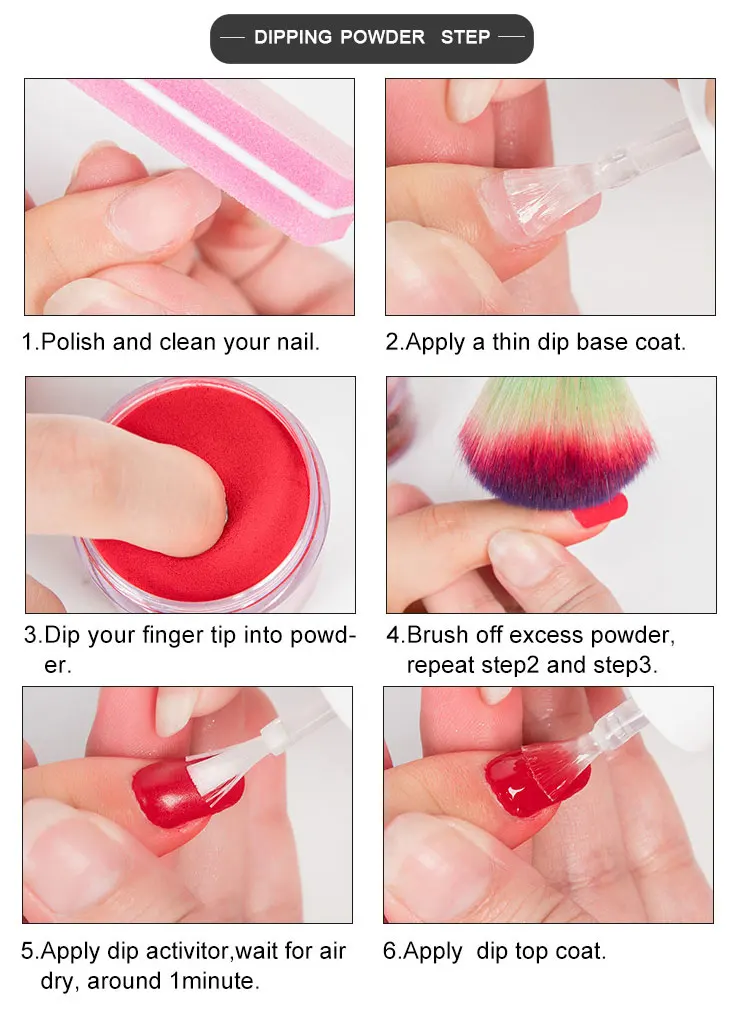 DIPPING POWDER STEP

1.Polish and clean your nail.

2.Apply a thin dip base coat.

3.Dip your finger tip into powder.

4.Brush off excess powder, repeat step2 and step3.

5.Apply dip activitor,wait for air dry, around 1minute.

6.Apply dip top coat.