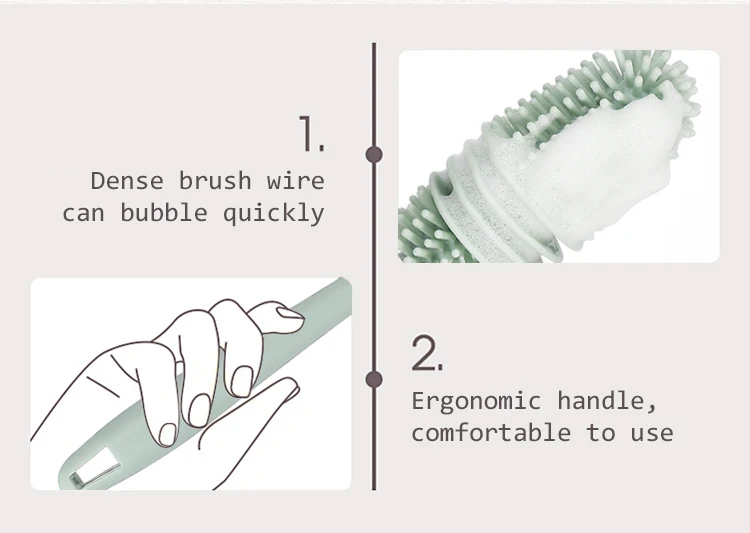 1.

Dense brush wire can bubble quickly

2.

Ergonomic handle, comfortable to use