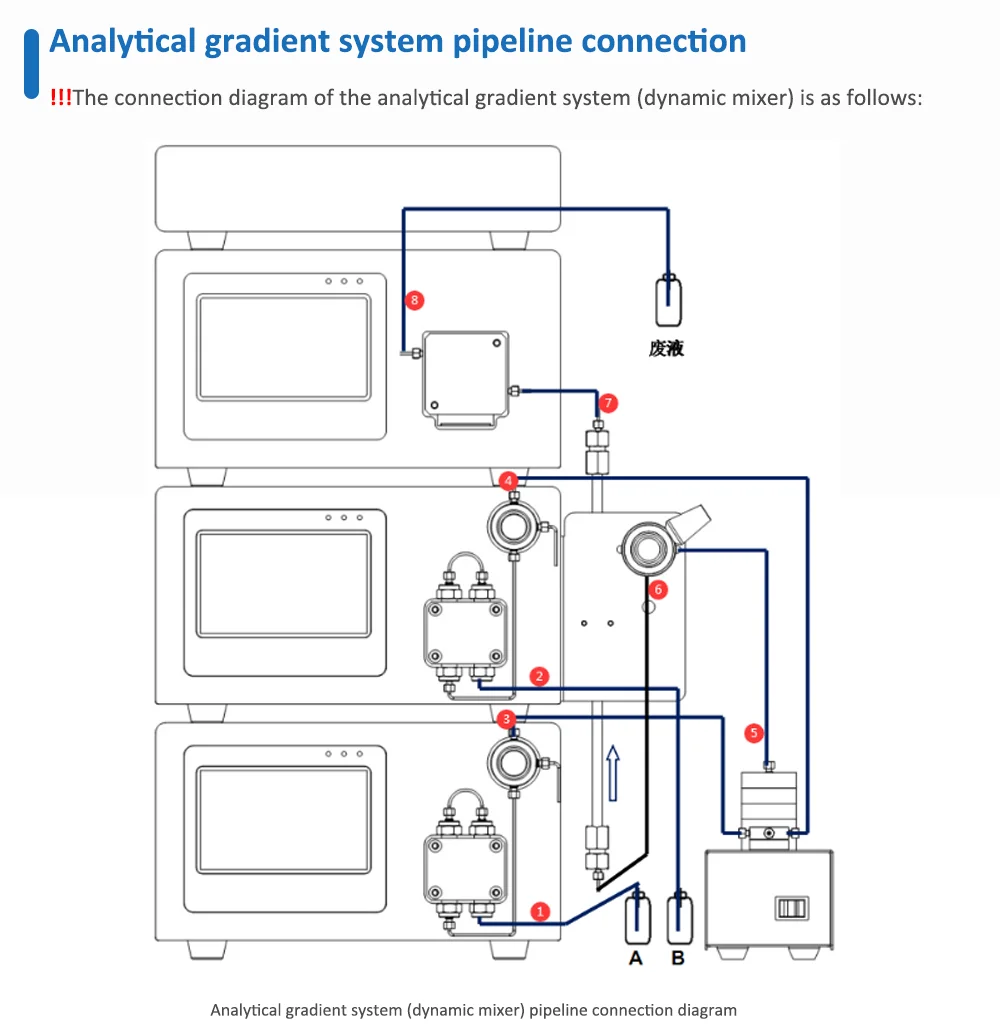 Analytical gradient system pipeline connection

!!!The connection diagram of the analytical gradient system (dynamic mixer) is as follows:

8

废液

7

4

6

2

3

5

1

A B

Analytical gradient system (dynamic mixer) pipeline connection diagram