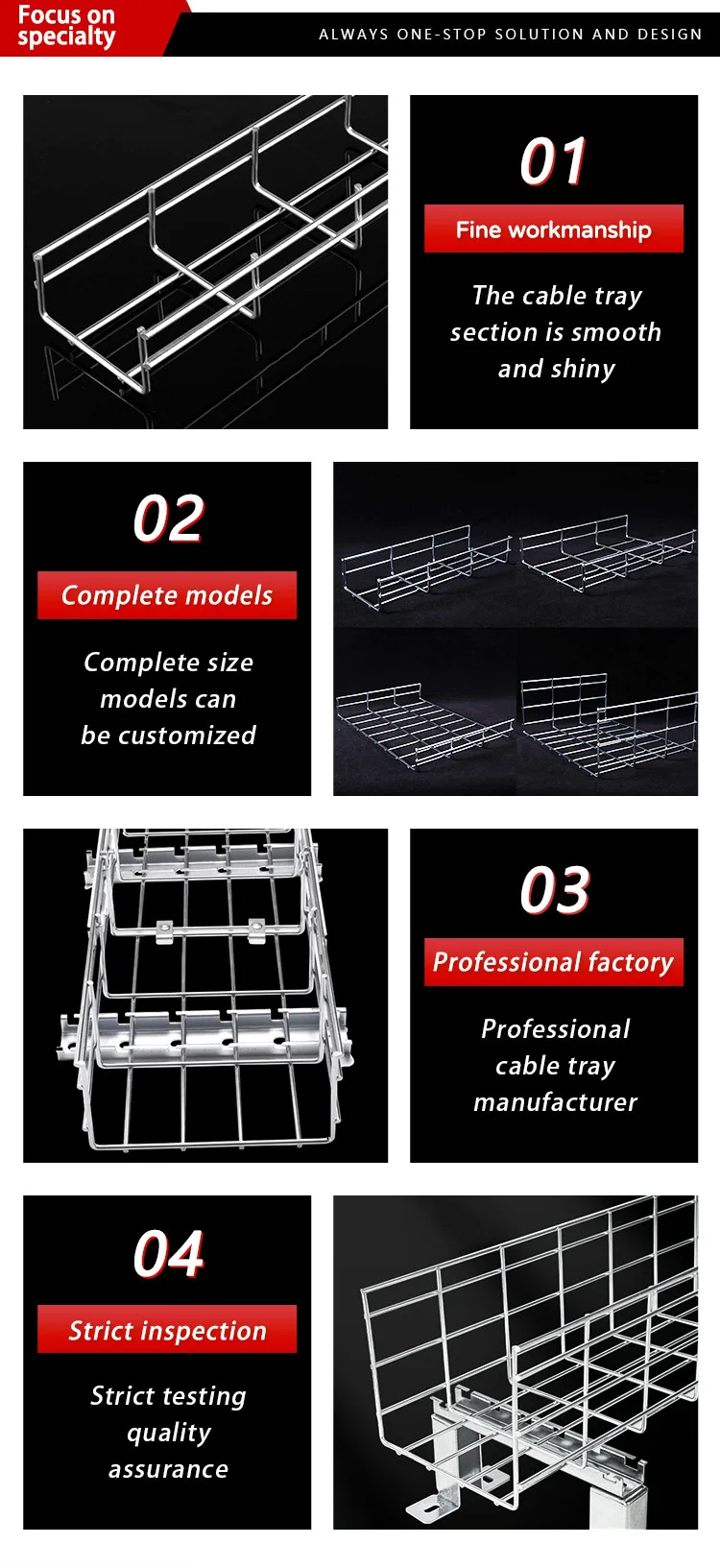 Focus on specialty

ALWAYS ONE-STOP SOLUTION AND DESIGN

01

Fine workmanship

The cable tray section is smooth and shiny

02

Complete models

Complete size models can be customized

03

Professional factory

Professional cable tray manufacturer

04

Strict inspection

Strict testing quality assurance