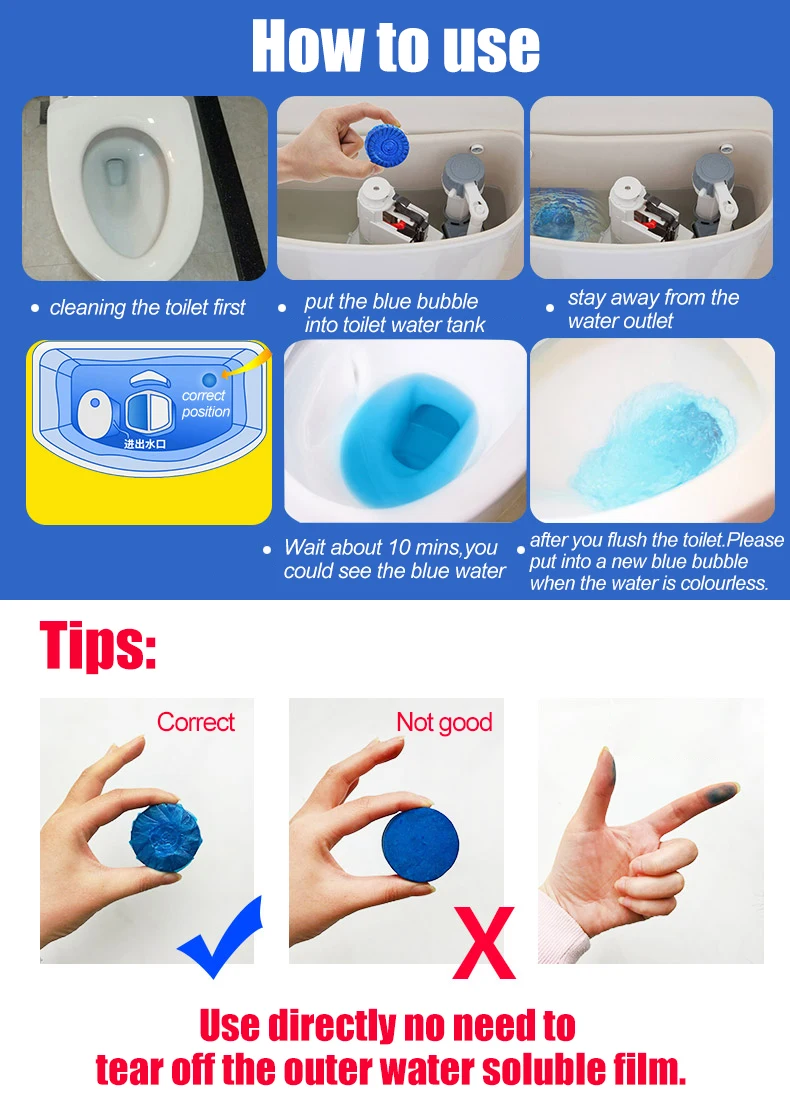 How to use

• cleaning the toilet first

• put the blue bubble into toilet water tank

• stay away from the water outlet

correct position

进出水口

• Wait about 10 mins,you could see the blue water

• after you flush the toilet.Please put into a new blue bubble when the water is colourless.

Tips:

Correct

Not good

X

Use directly no need to tear off the outer water soluble film.