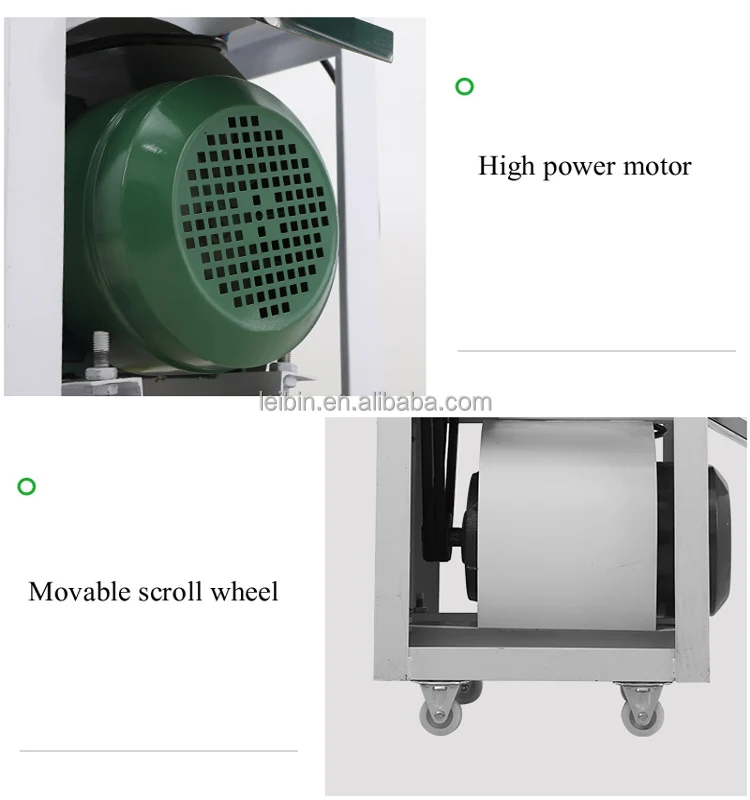 High power motor

leibin.en.alibaba.com

Movable scroll wheel