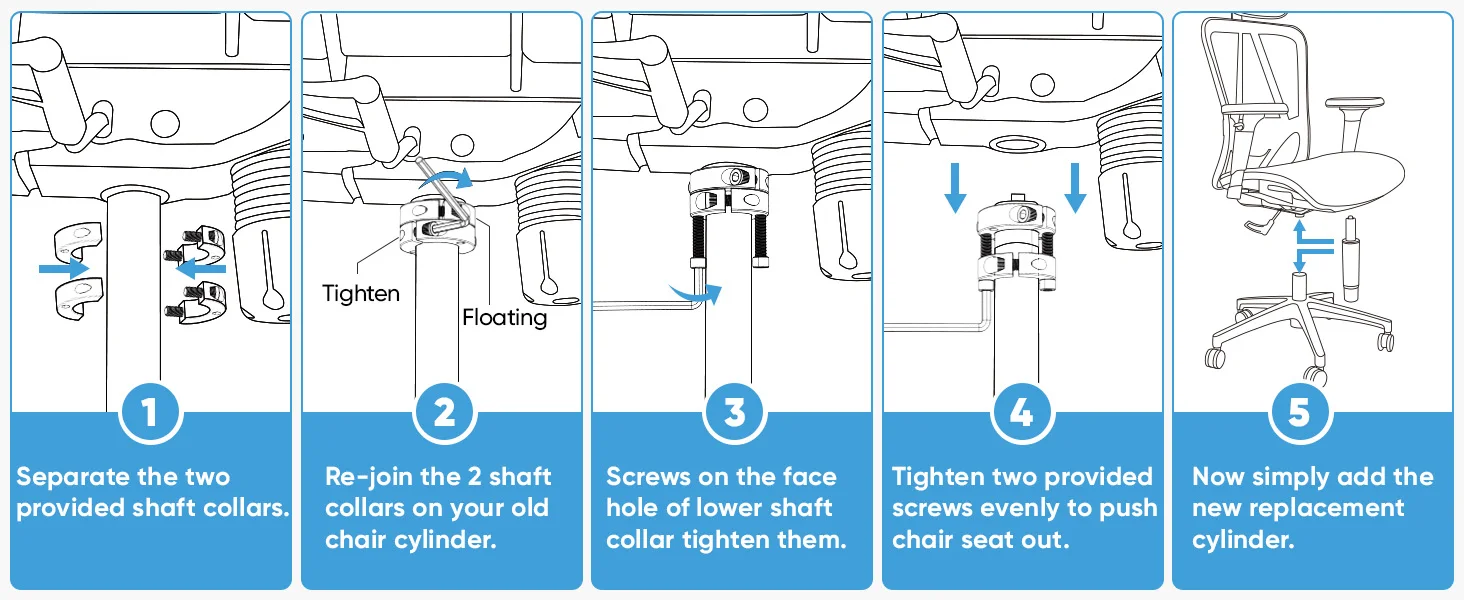 1
Separate the two provided shaft collars.

Tighten
Floating
2
Re-join the 2 shaft collars on your old chair cylinder.

3
Screws on the face hole of lower shaft collar tighten them.

4
Tighten two provided screws evenly to push chair seat out.

5
Now simply add the new replacement cylinder.