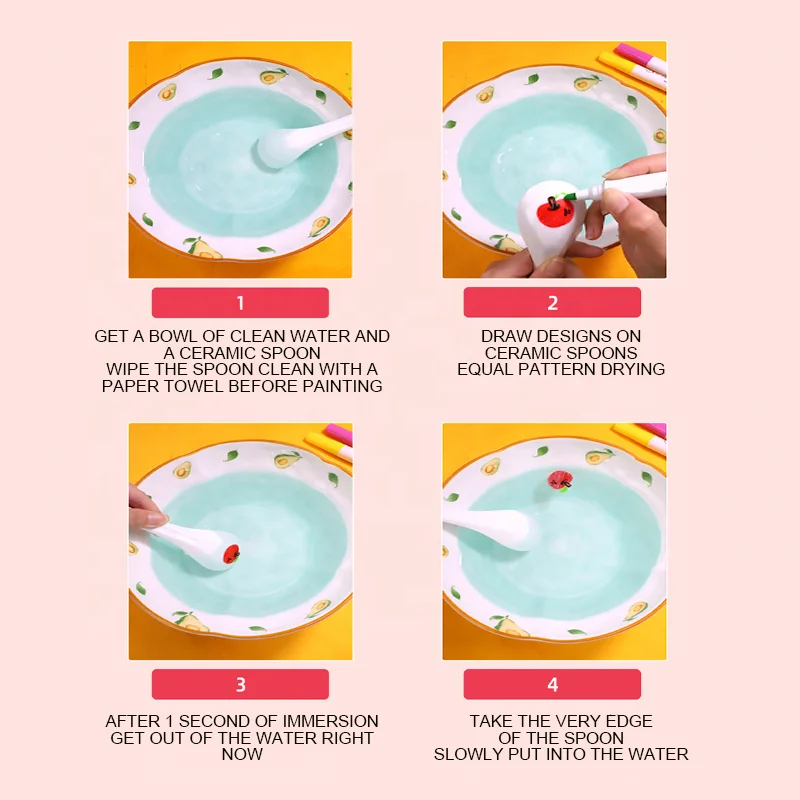 1

GET A BOWL OF CLEAN WATER AND A CERAMIC SPOON
WIPE THE SPOON CLEAN WITH A PAPER TOWEL BEFORE PAINTING

2

DRAW DESIGNS ON CERAMIC SPOONS
EQUAL PATTERN DRYING

3

AFTER 1 SECOND OF IMMERSION GET OUT OF THE WATER RIGHT NOW

4

TAKE THE VERY EDGE OF THE SPOON
SLOWLY PUT INTO THE WATER