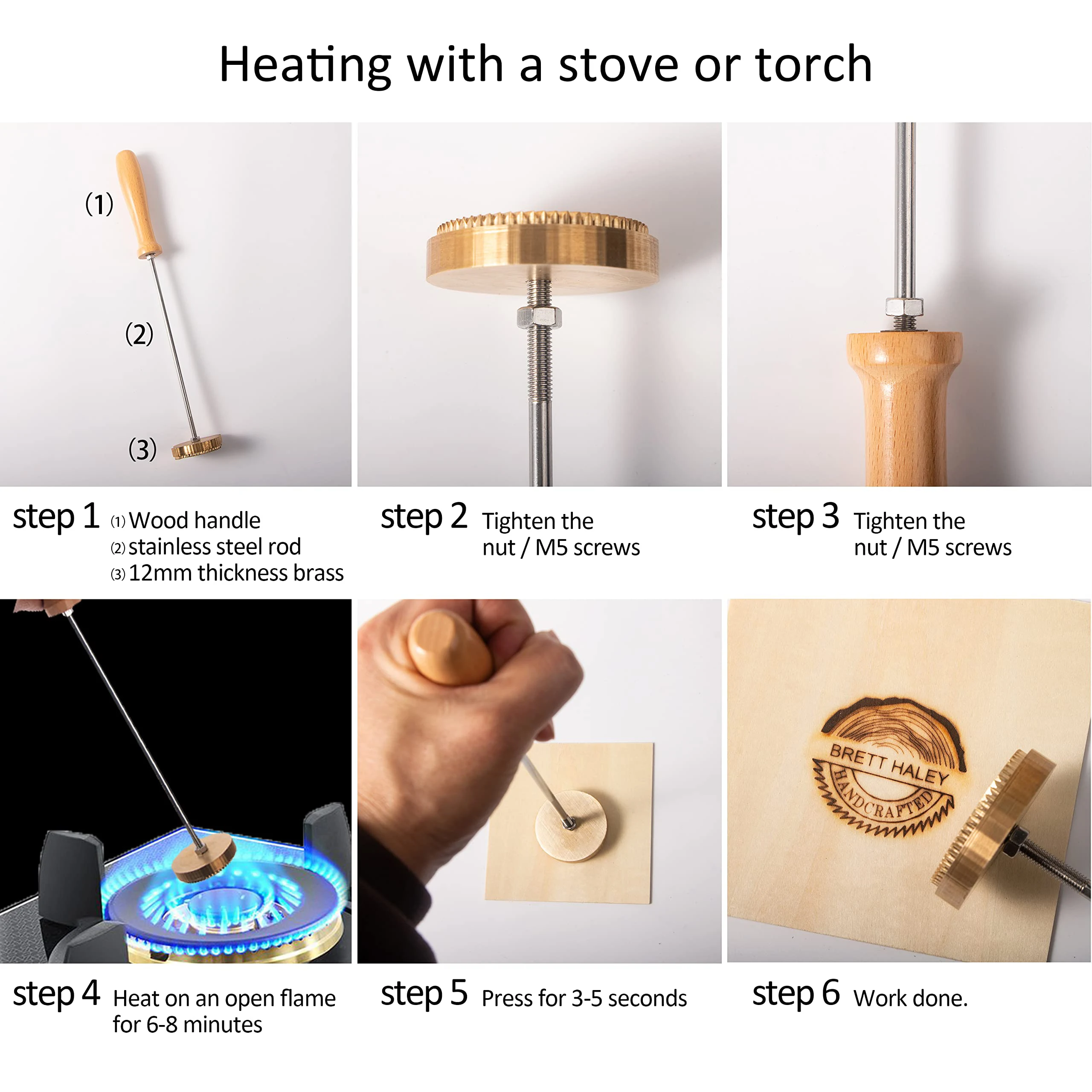 Heating with a stove or torch

(1)

(2)

(3)

step 1 (1) Wood handle
(2) stainless steel rod
(3) 12mm thickness brass

step 2 Tighten the nut / M5 screws

step 3 Tighten the nut / M5 screws

BRETT HALEY
HANDCRAFTED

step 4 Heat on an open flame for 6-8 minutes

step 5 Press for 3-5 seconds

step 6 Work done.