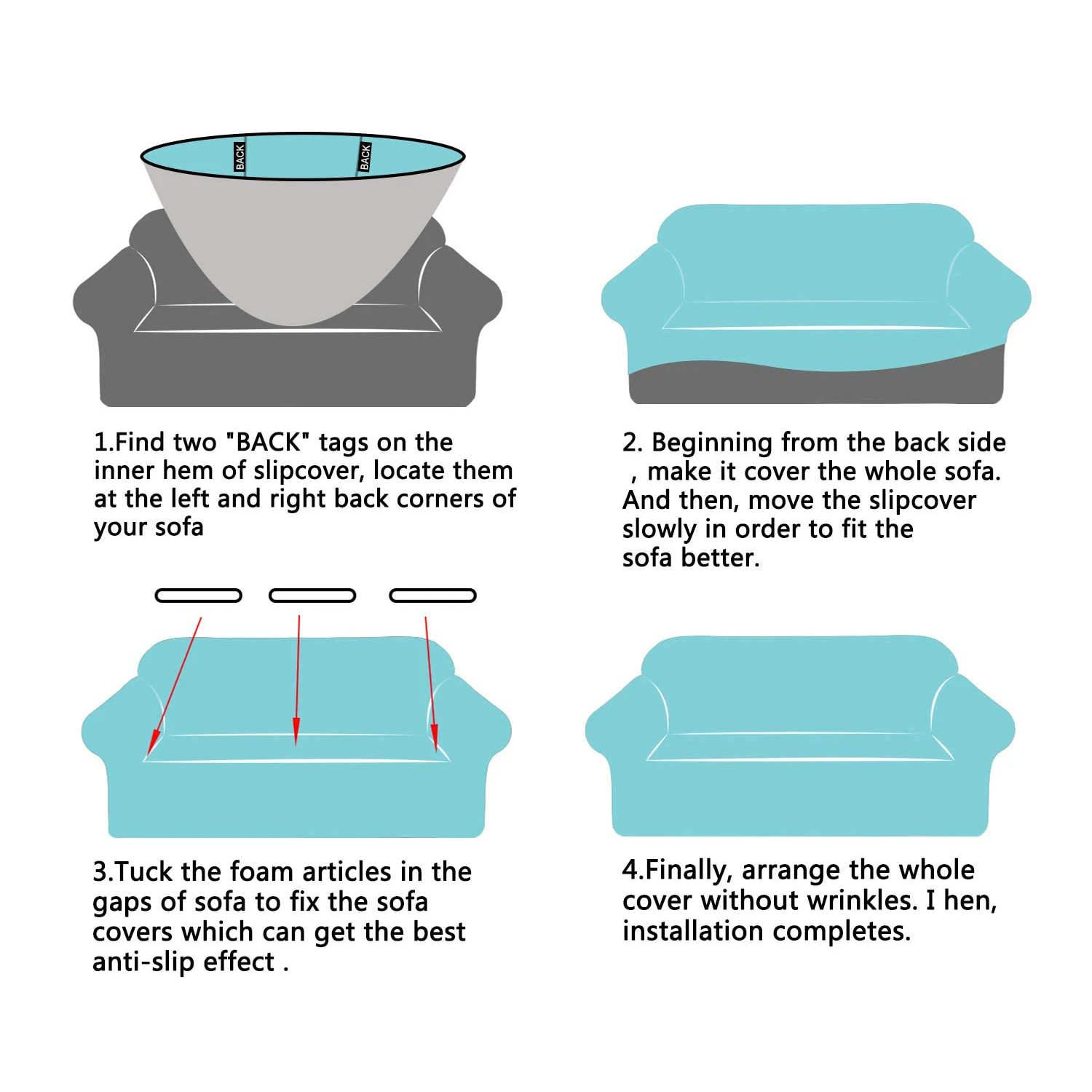 BACK

BACK

1.Find two "BACK" tags on the inner hem of slipcover, locate them at the left and right back corners of your sofa

2. Beginning from the back side , make it cover the whole sofa. And then, move the slipcover slowly in order to fit the sofa better.

3.Tuck the foam articles in the gaps of sofa to fix the sofa covers which can get the best anti-slip effect .

4.Finally, arrange the whole cover without wrinkles. I hen, installation completes.