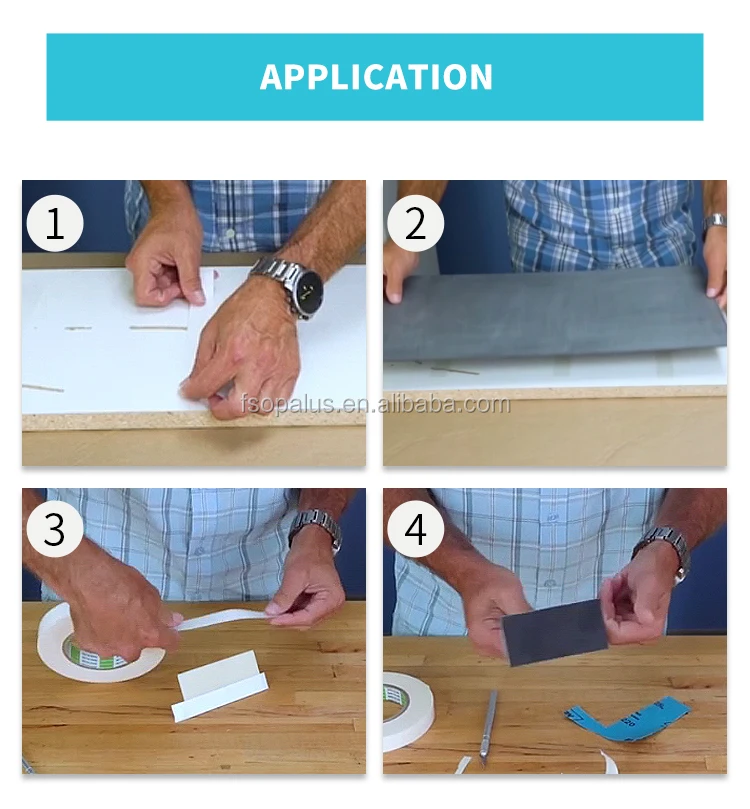 APPLICATION

1

2

fsopalus.en.alibaba.com

3

4