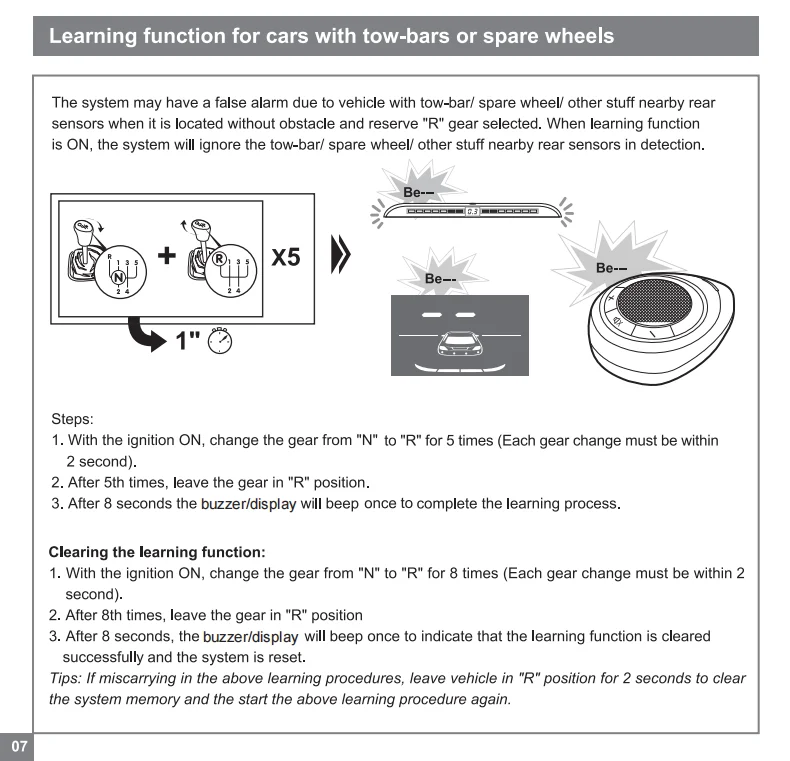 Learning function for cars with tow-bars or spare wheels

The system may have a false alarm due to vehicle with tow-bar/ spare wheel/ other stuff nearby rear sensors when it is located without obstacle and reserve "R" gear selected. When learning function is ON, the system will ignore the tow-bar/ spare wheel/ other stuff nearby rear sensors in detection.

R 1 3 5 N 2 4 + R 1 3 5 2 4 X5

1"

Be--

0.3

Be--

Be--

Steps:
1. With the ignition ON, change the gear from "N" to "R" for 5 times (Each gear change must be within 2 second).
2. After 5th times, leave the gear in "R" position.
3. After 8 seconds the buzzer/display will beep once to complete the learning process.

Clearing the learning function:
1. With the ignition ON, change the gear from "N" to "R" for 8 times (Each gear change must be within 2 second).
2. After 8th times, leave the gear in "R" position
3. After 8 seconds, the buzzer/display will beep once to indicate that the learning function is cleared successfully and the system is reset.
Tips: If miscarrying in the above learning procedures, leave vehicle in "R" position for 2 seconds to clear the system memory and the start the above learning procedure again.

07