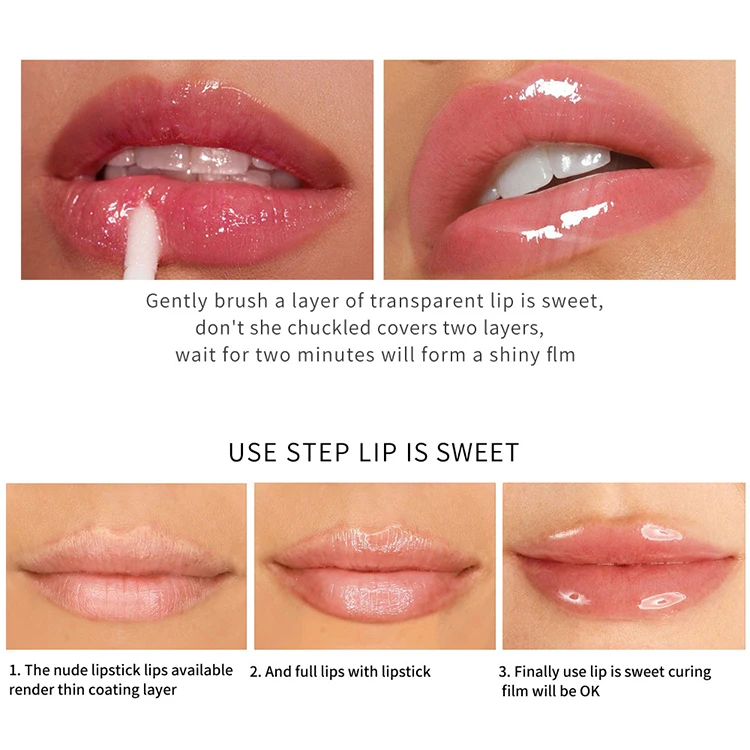 Gently brush a layer of transparent lip is sweet, don't she chuckled covers two layers, wait for two minutes will form a shiny flm

USE STEP LIP IS SWEET

1. The nude lipstick lips available render thin coating layer

2. And full lips with lipstick

3. Finally use lip is sweet curing film will be OK