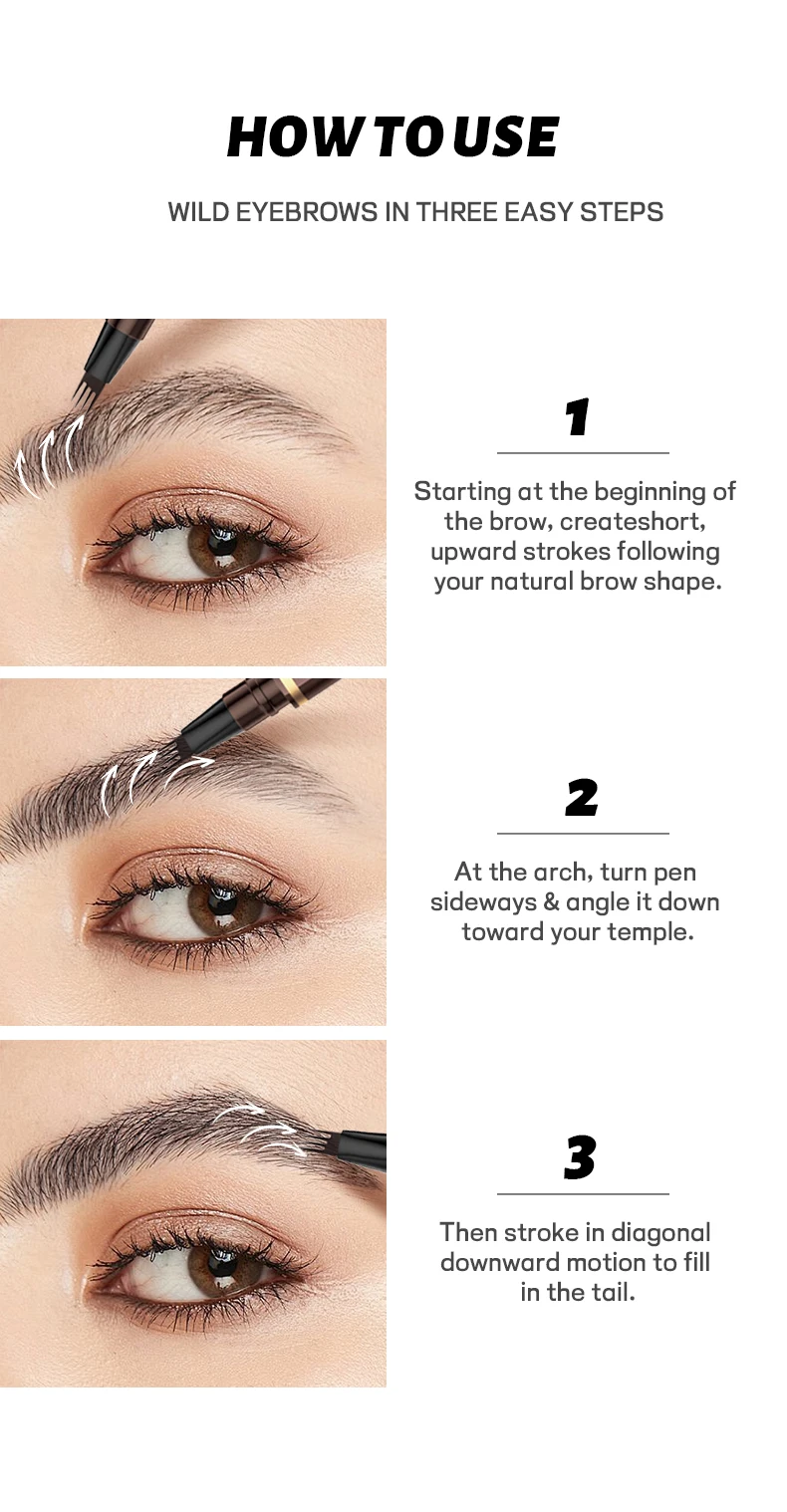 HOW TO USE

WILD EYEBROWS IN THREE EASY STEPS

1

Starting at the beginning of the brow, createshort, upward strokes following your natural brow shape.

2

At the arch, turn pen sideways & angle it down toward your temple.

3

Then stroke in diagonal downward motion to fill in the tail.