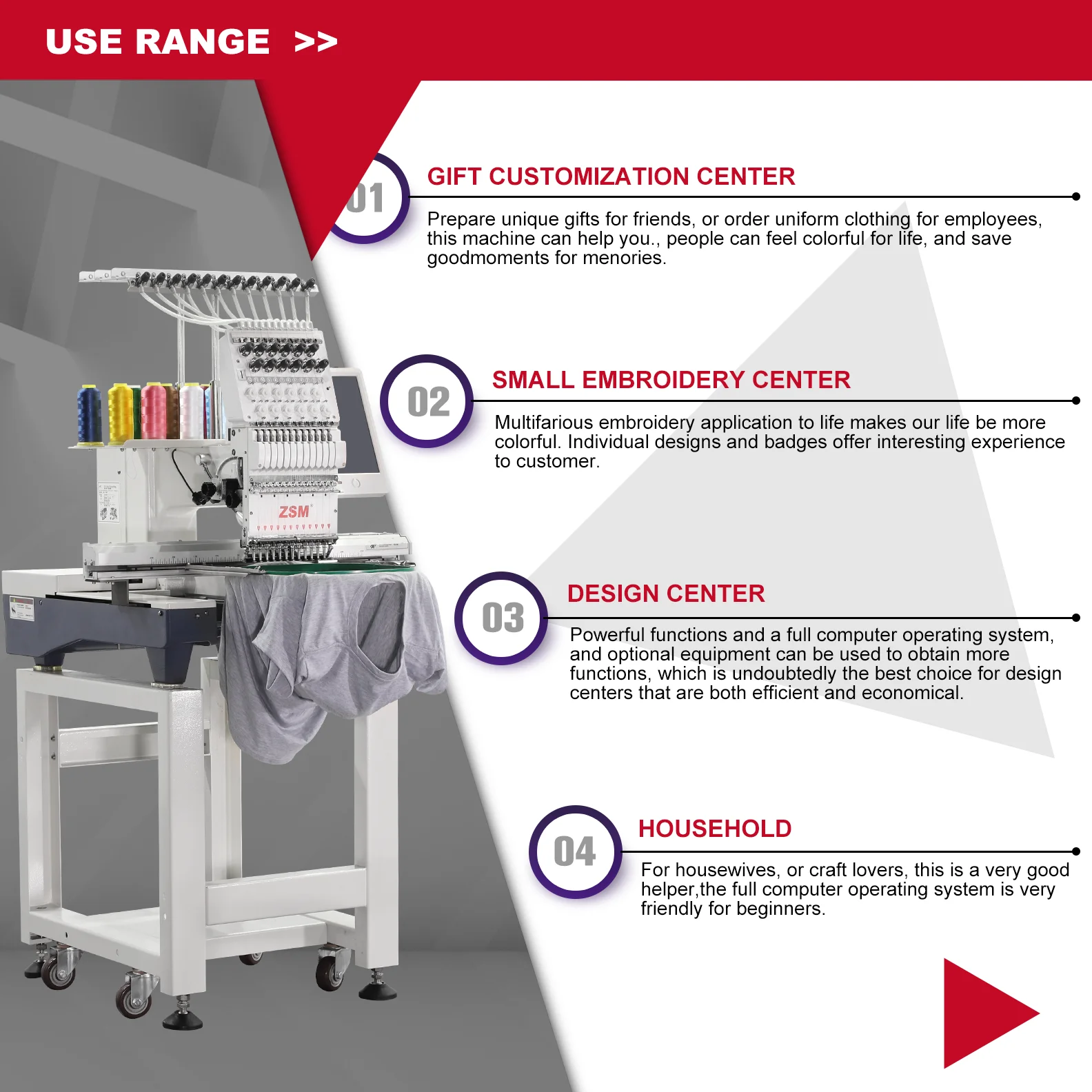 USE RANGE >>

01

GIFT CUSTOMIZATION CENTER

Prepare unique gifts for friends, or order uniform clothing for employees, this machine can help you., people can feel colorful for life, and save goodmoments for menories.

02

SMALL EMBROIDERY CENTER

Multifarious embroidery application to life makes our life be more colorful. Individual designs and badges offer interesting experience to customer.

ZSM

03

DESIGN CENTER

Powerful functions and a full computer operating system, and optional equipment can be used to obtain more functions, which is undoubtedly the best choice for design centers that are both efficient and economical.

04

HOUSEHOLD

For housewives, or craft lovers, this is a very good helper,the full computer operating system is very friendly for beginners.