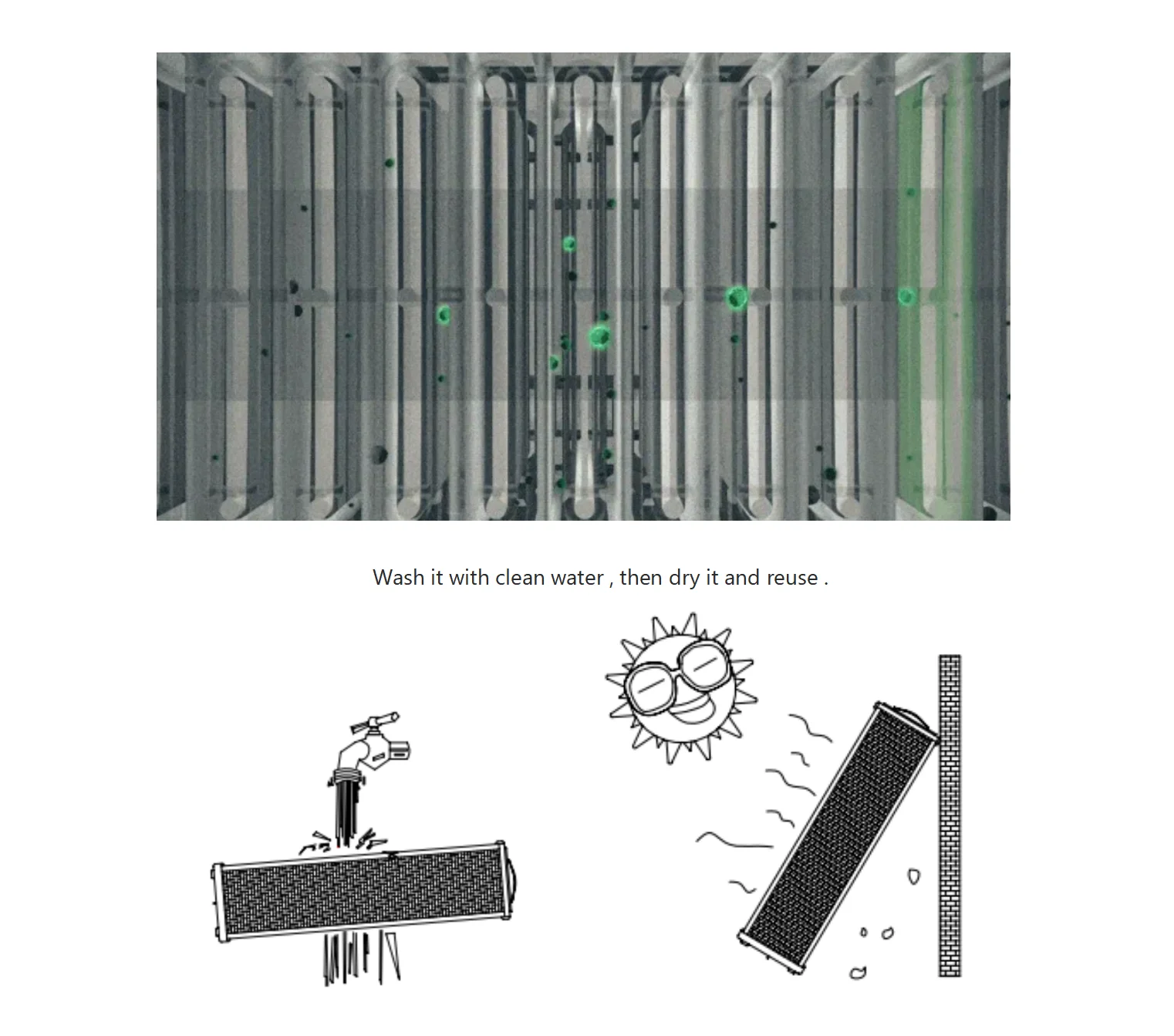 Wash it with clean water , then dry it and reuse .