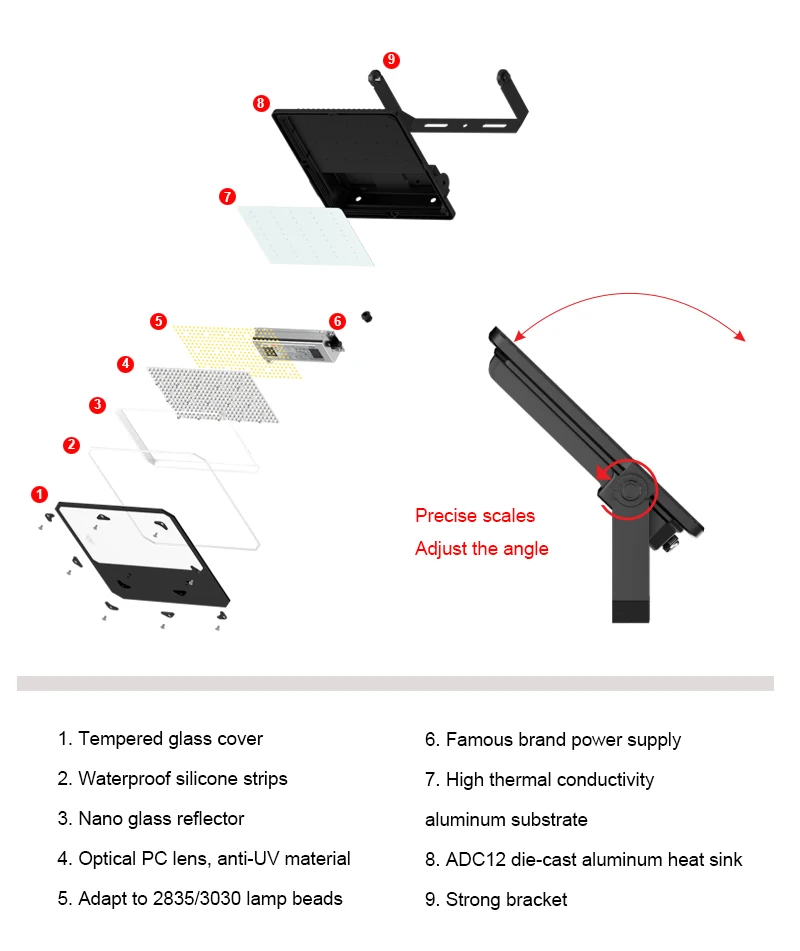 9
8
7
5
6
4
3
2
1

Precise scales
Adjust the angle

1. Tempered glass cover
2. Waterproof silicone strips
3. Nano glass reflector
4. Optical PC lens, anti-UV material
5. Adapt to 2835/3030 lamp beads

6. Famous brand power supply
7. High thermal conductivity aluminum substrate
8. ADC12 die-cast aluminum heat sink
9. Strong bracket