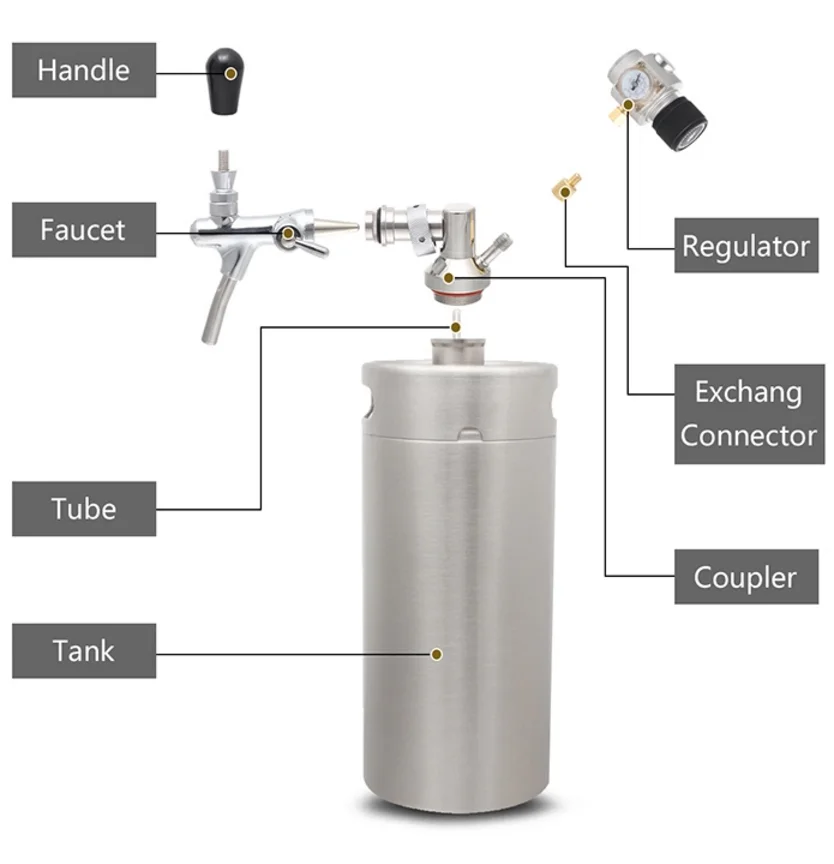 Handle

Faucet

Tube

Tank

Regulator

Exchang Connector

Coupler