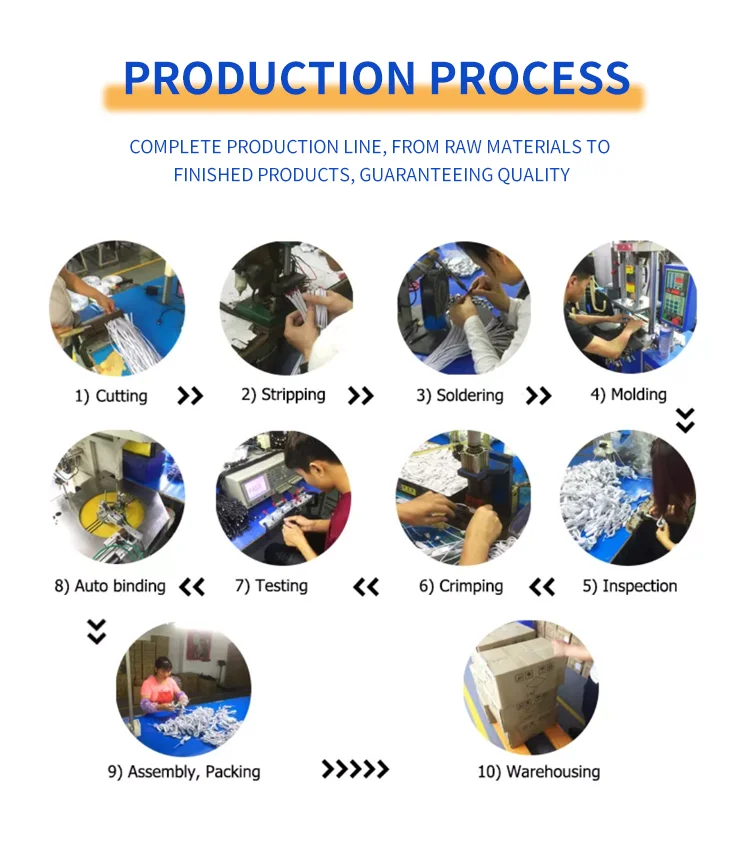 PRODUCTION PROCESS

COMPLETE PRODUCTION LINE, FROM RAW MATERIALS TO FINISHED PRODUCTS, GUARANTEEING QUALITY

1) Cutting

2) Stripping

3) Soldering

4) Molding

8) Auto binding

7) Testing

6) Crimping

5) Inspection

9) Assembly, Packing

10) Warehousing