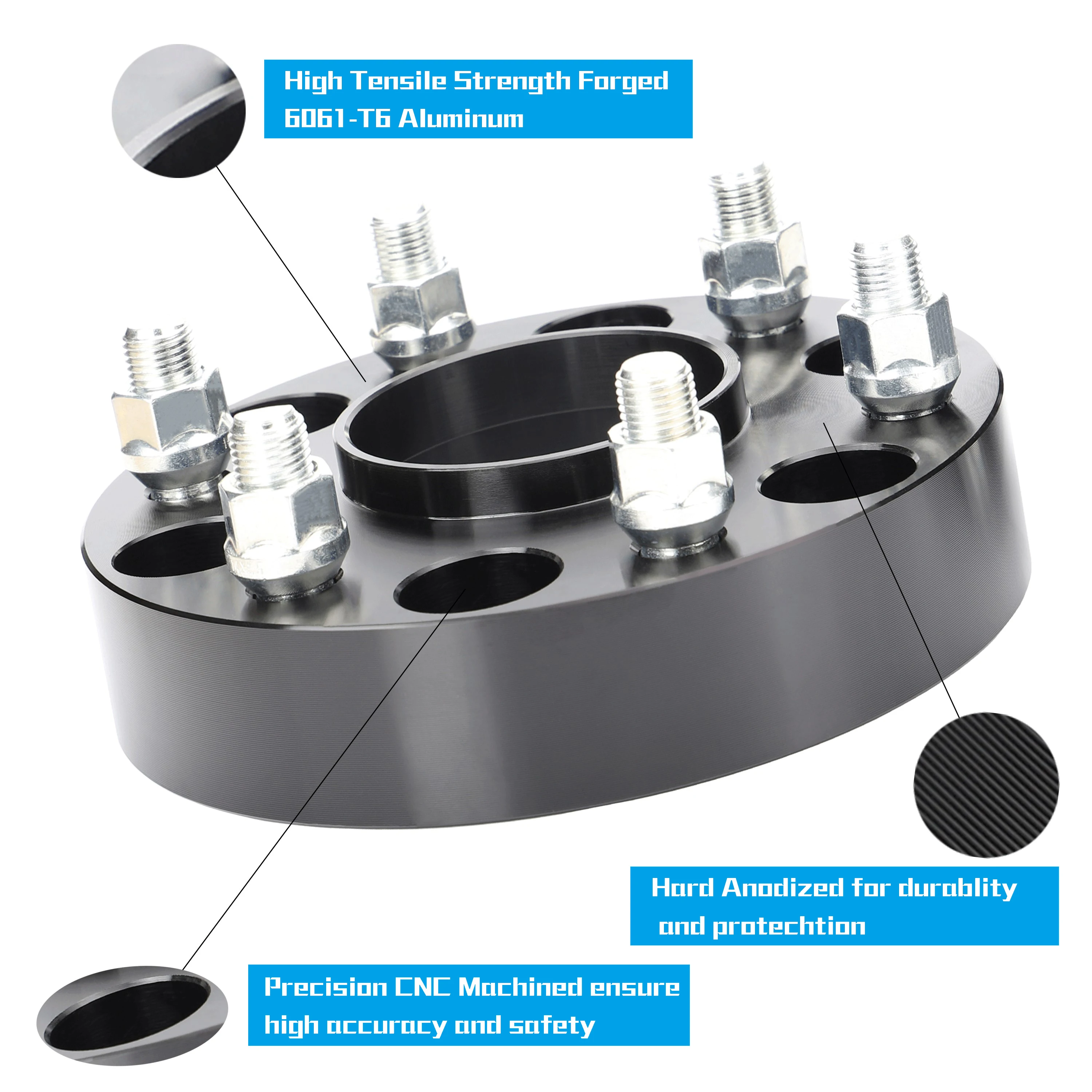 High Tensile Strength Forged 6061-T6 Aluminum

Hard Anodized for durablity and protechtion

Precision CNC Machined ensure high accuracy and safety