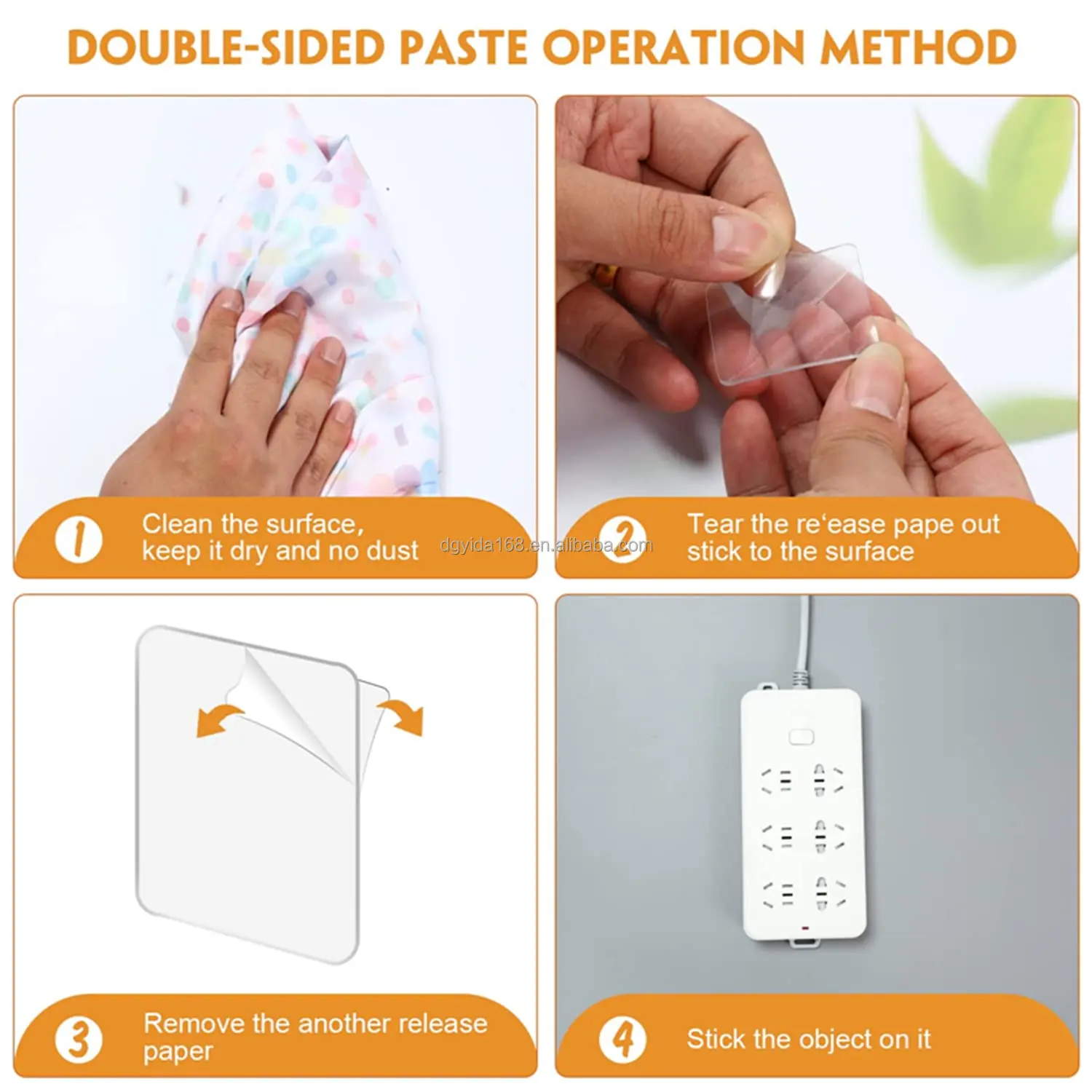 DOUBLE-SIDED PASTE OPERATION METHOD

1 Clean the surface, keep it dry and no dust

dgyida168.en.alibaba.com

2 Tear the re'ease pape out stick to the surface

3 Remove the another release paper

4 Stick the object on it