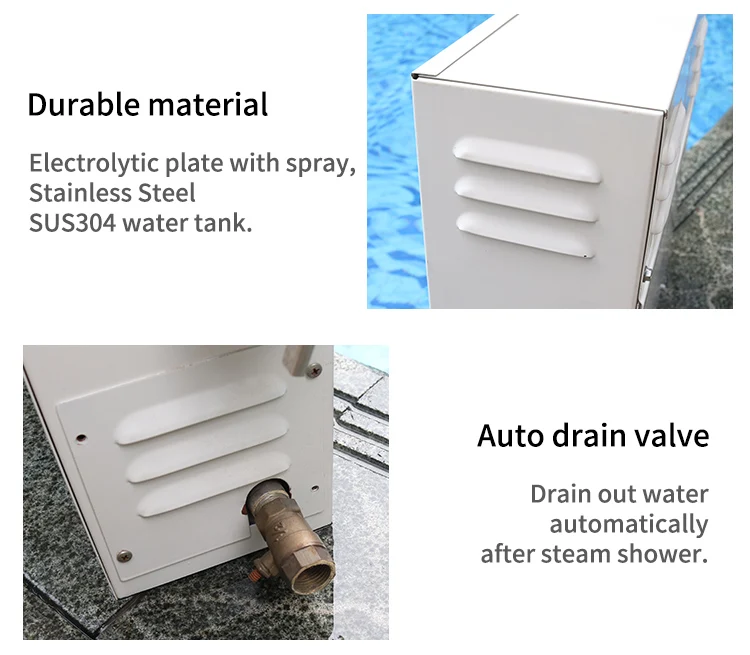 Durable material

Electrolytic plate with spray, Stainless Steel SUS304 water tank.

Auto drain valve

Drain out water automatically after steam shower.