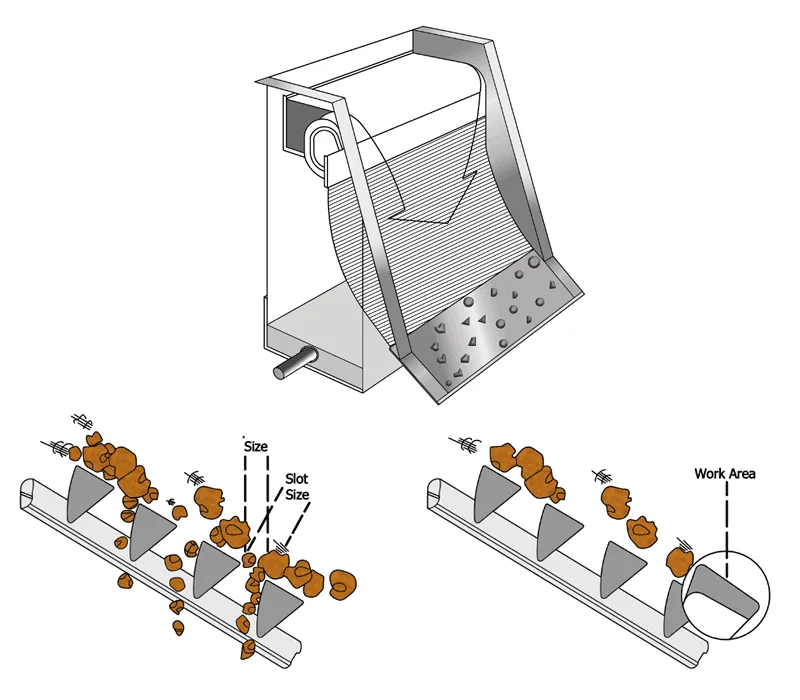 Size

Slot Size

Work Area